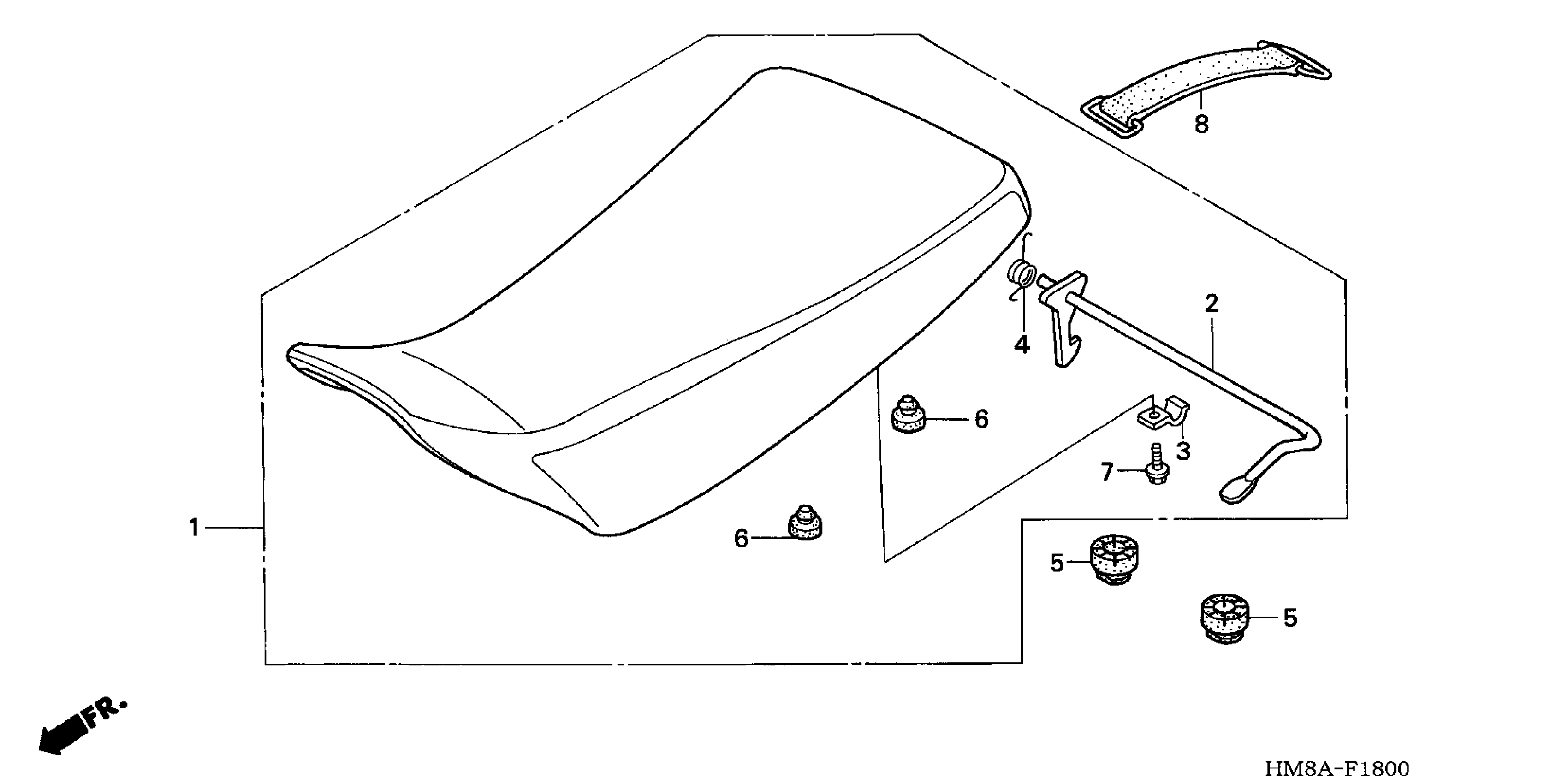 8

2

4

6

3

7

1

6

5

5

FR.

HM8A-F1800