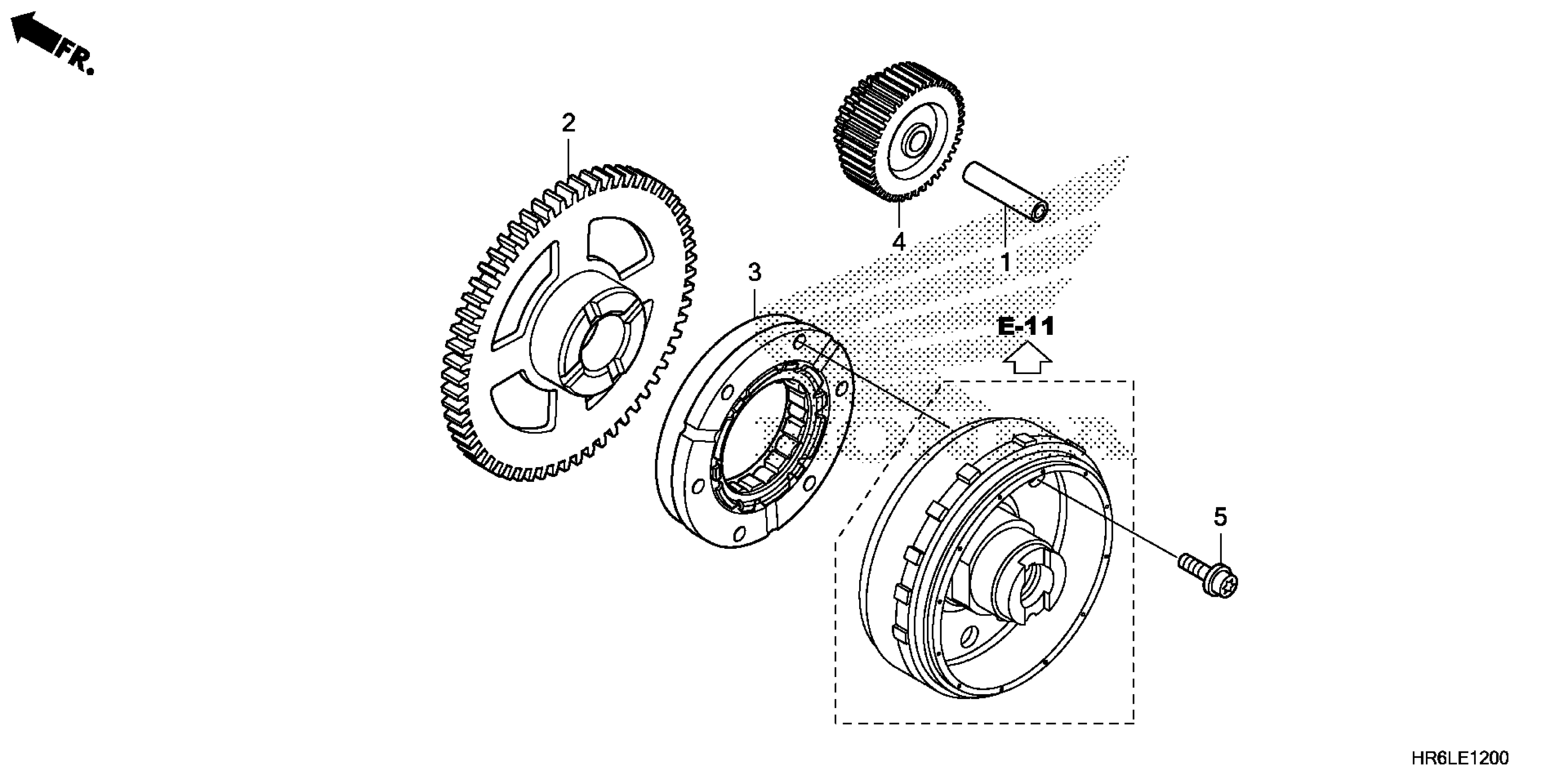 FR.

2

4

1

3

E-11

5

HR6LE1200