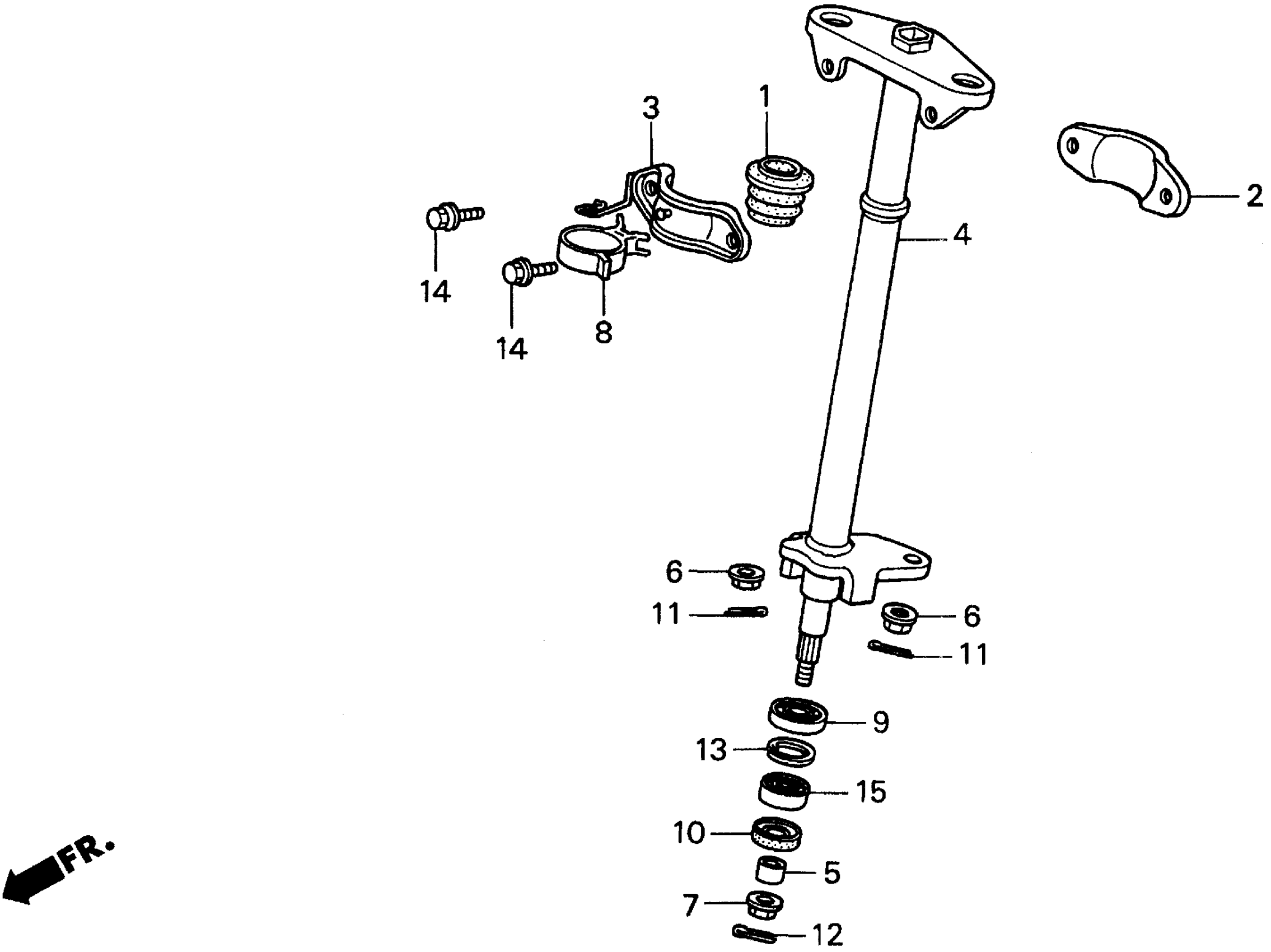 3
1
2
4
14
14
8
6
11
6
11
9
13
15
10
5
7
12
FR.