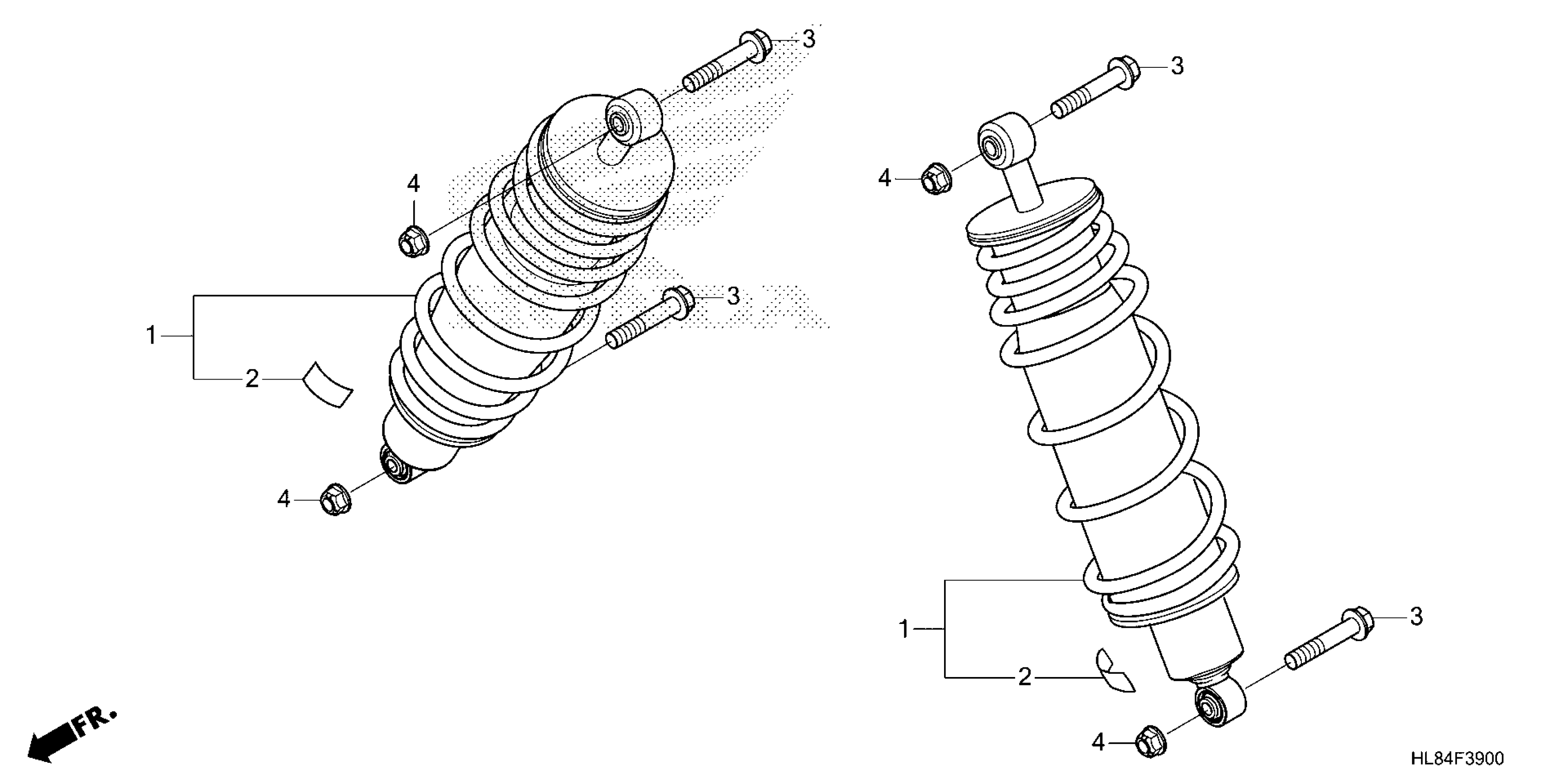 3
4
3
1
2
4
FR.
3
4
1
2
3
4
HL84F3900