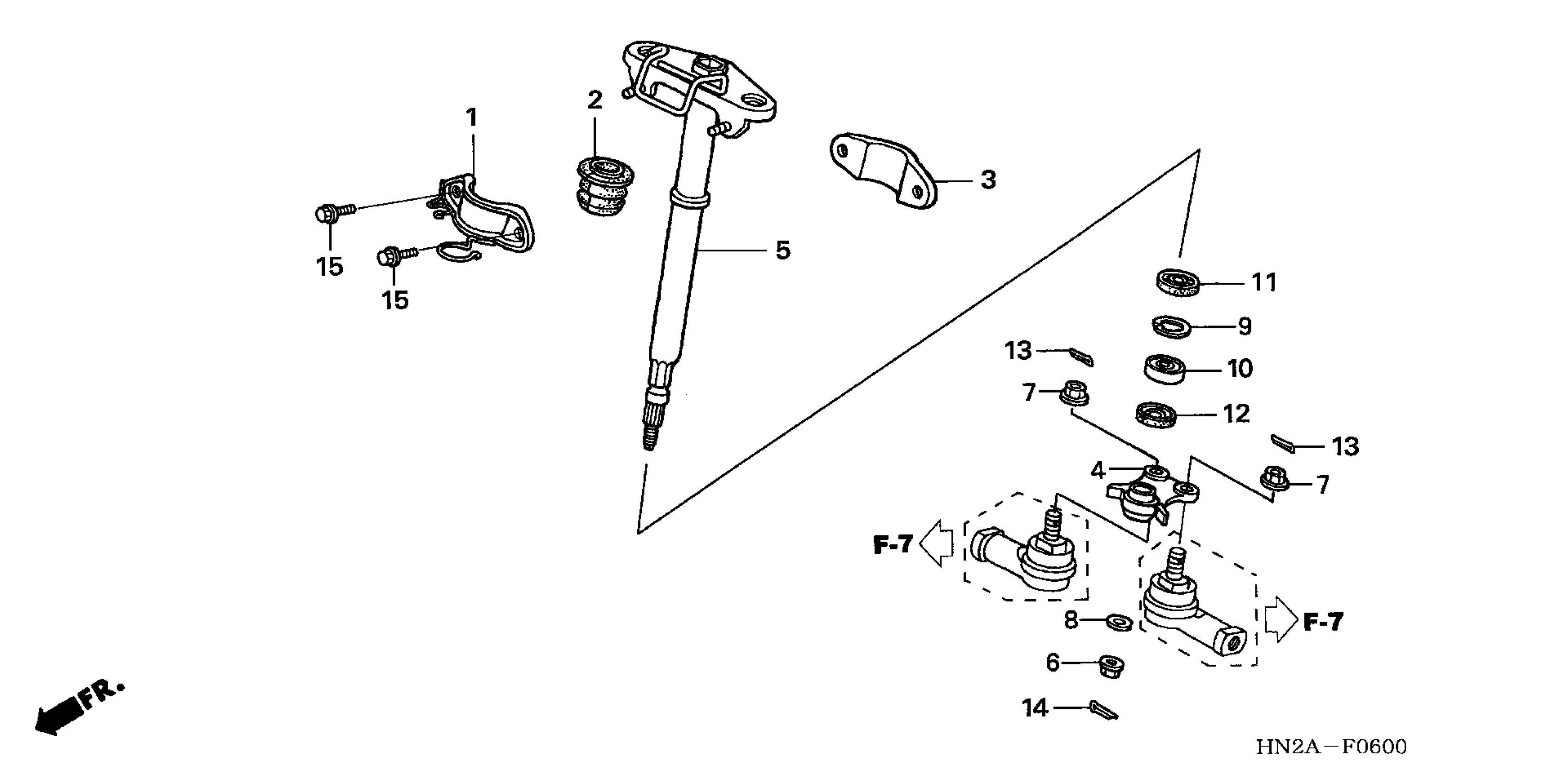 1
2
3
5
15
15
11
9
13
10
7
12
13
4
7
F-7
F-7
8
6
14
FR.
HN2A—F0600