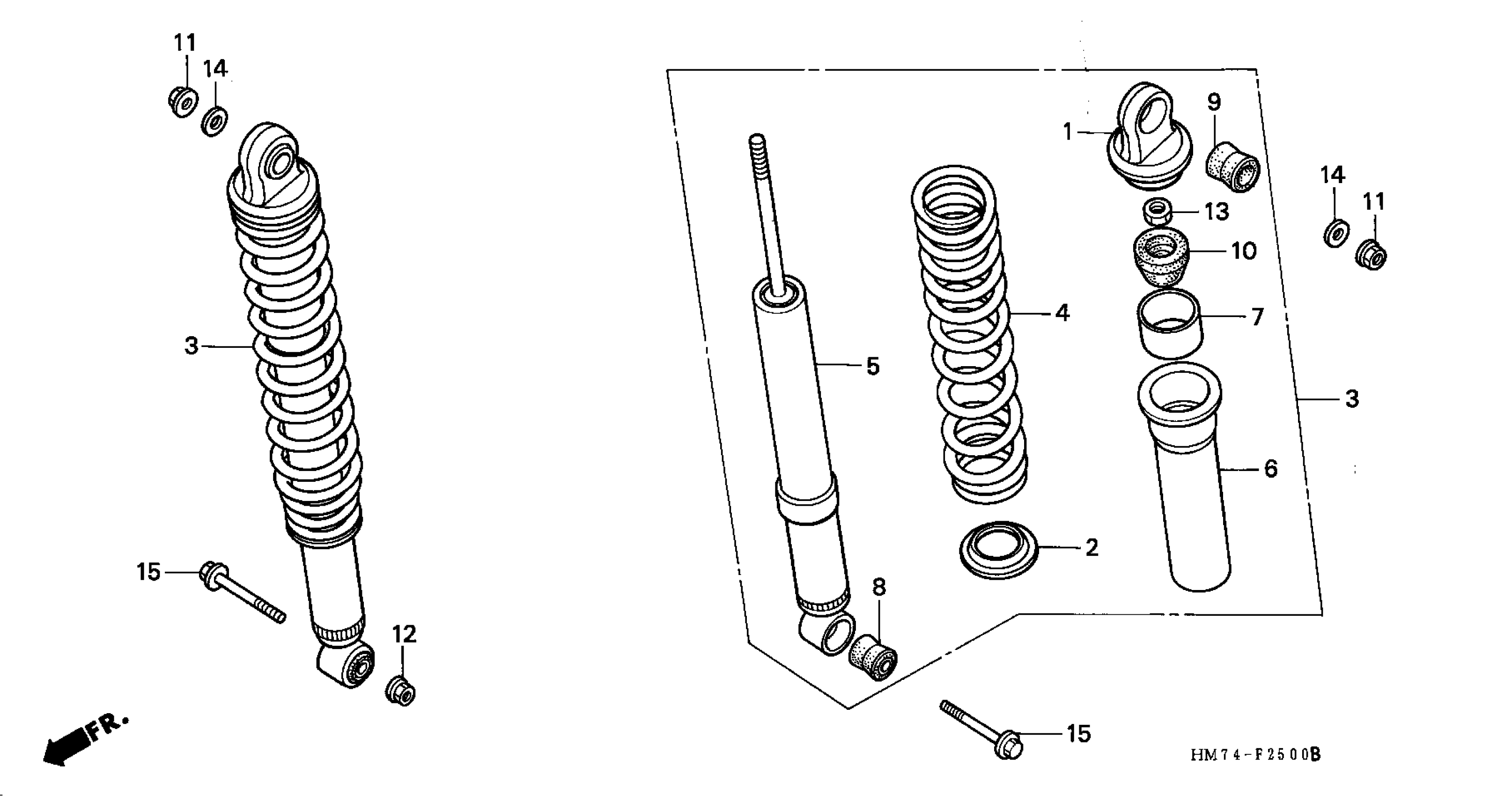 11
14
3
15
12
FR.
1
9
14
11
13
10
4
7
5
3
6
2
8
15
HM74-F2500B