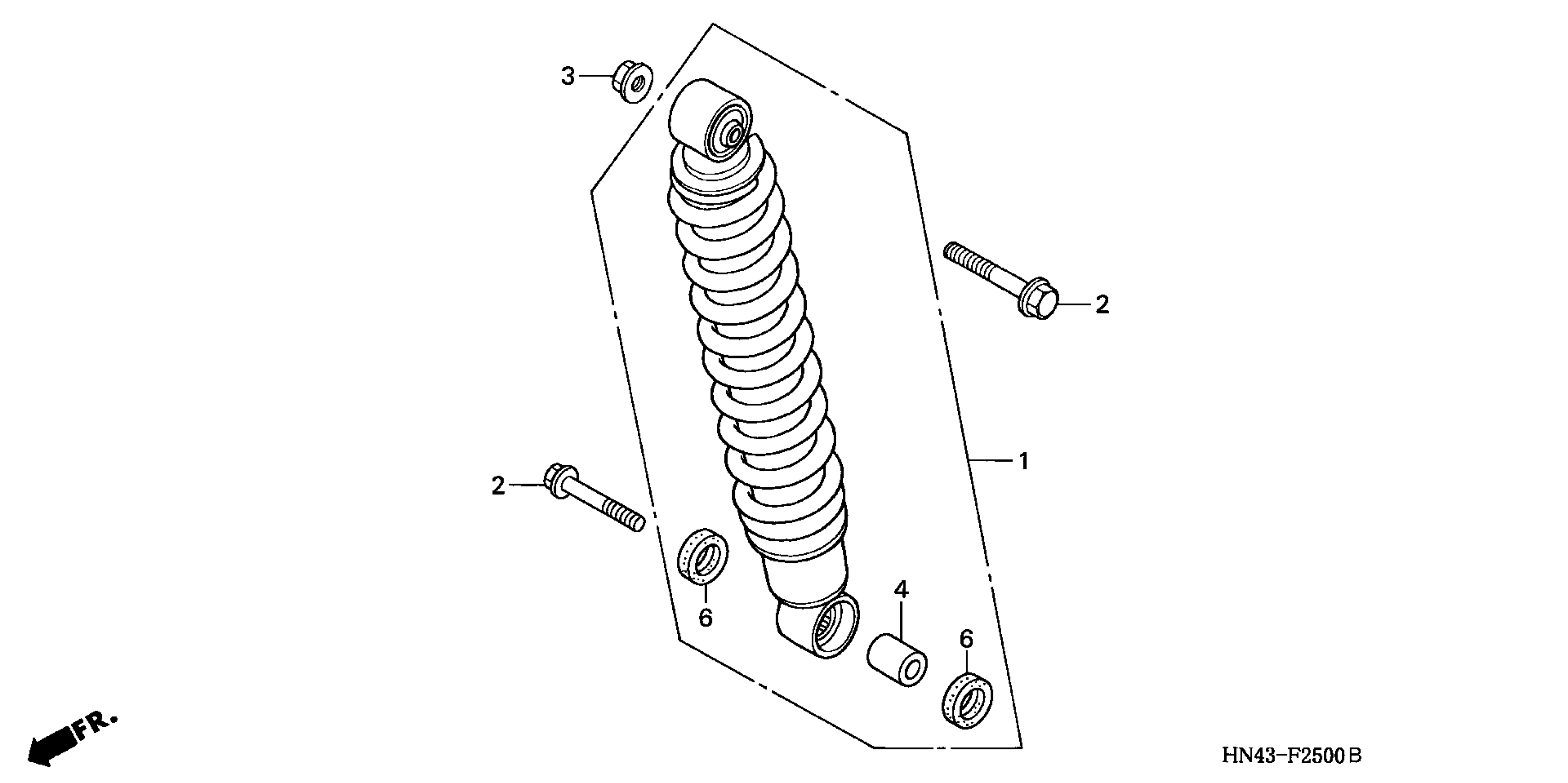 3

2

1

2

6

4

6

FR.

HN43-F2500 B