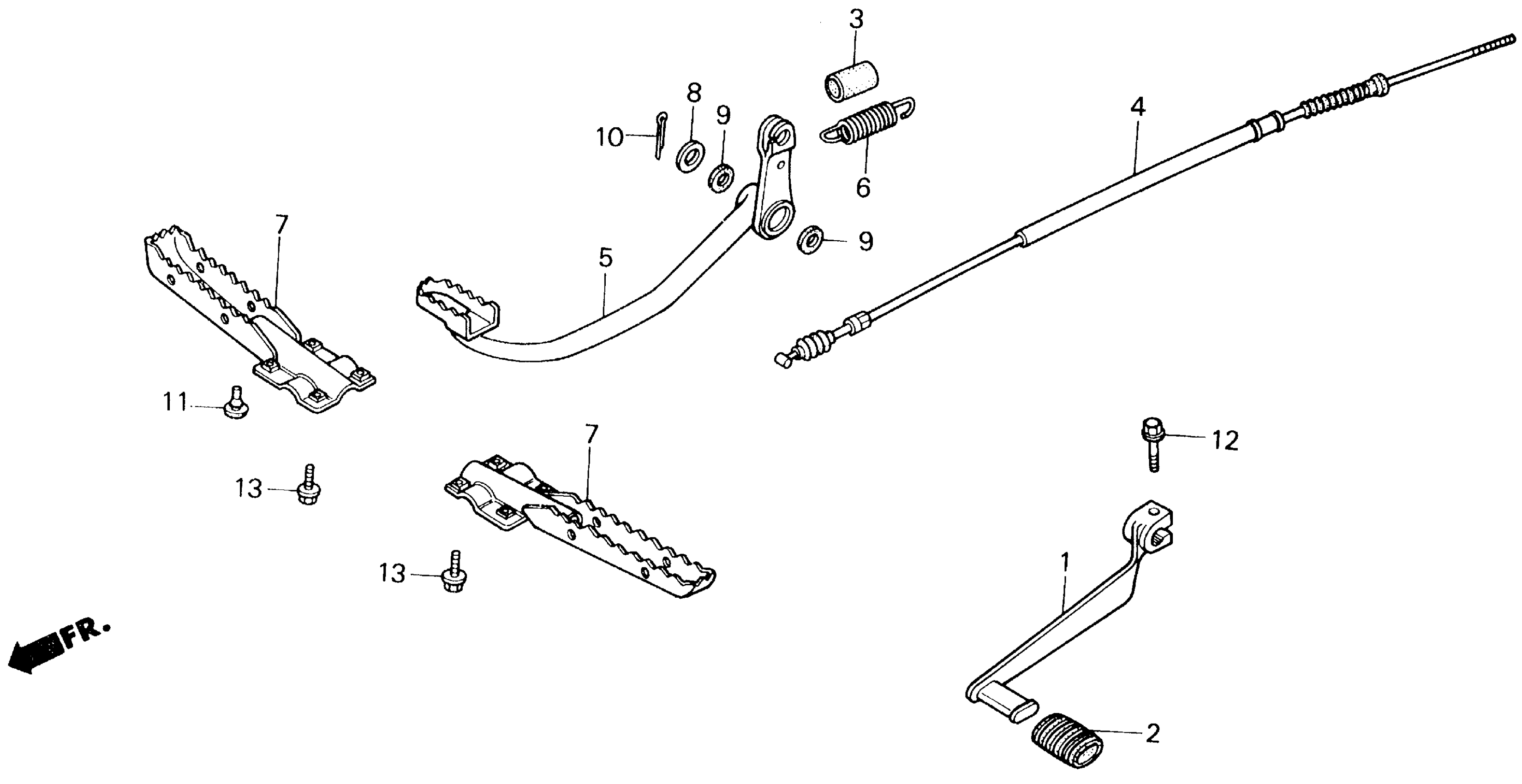 3
8
9
10
4
6
7
5
9
11
7
12
13
13
1
FR.
2