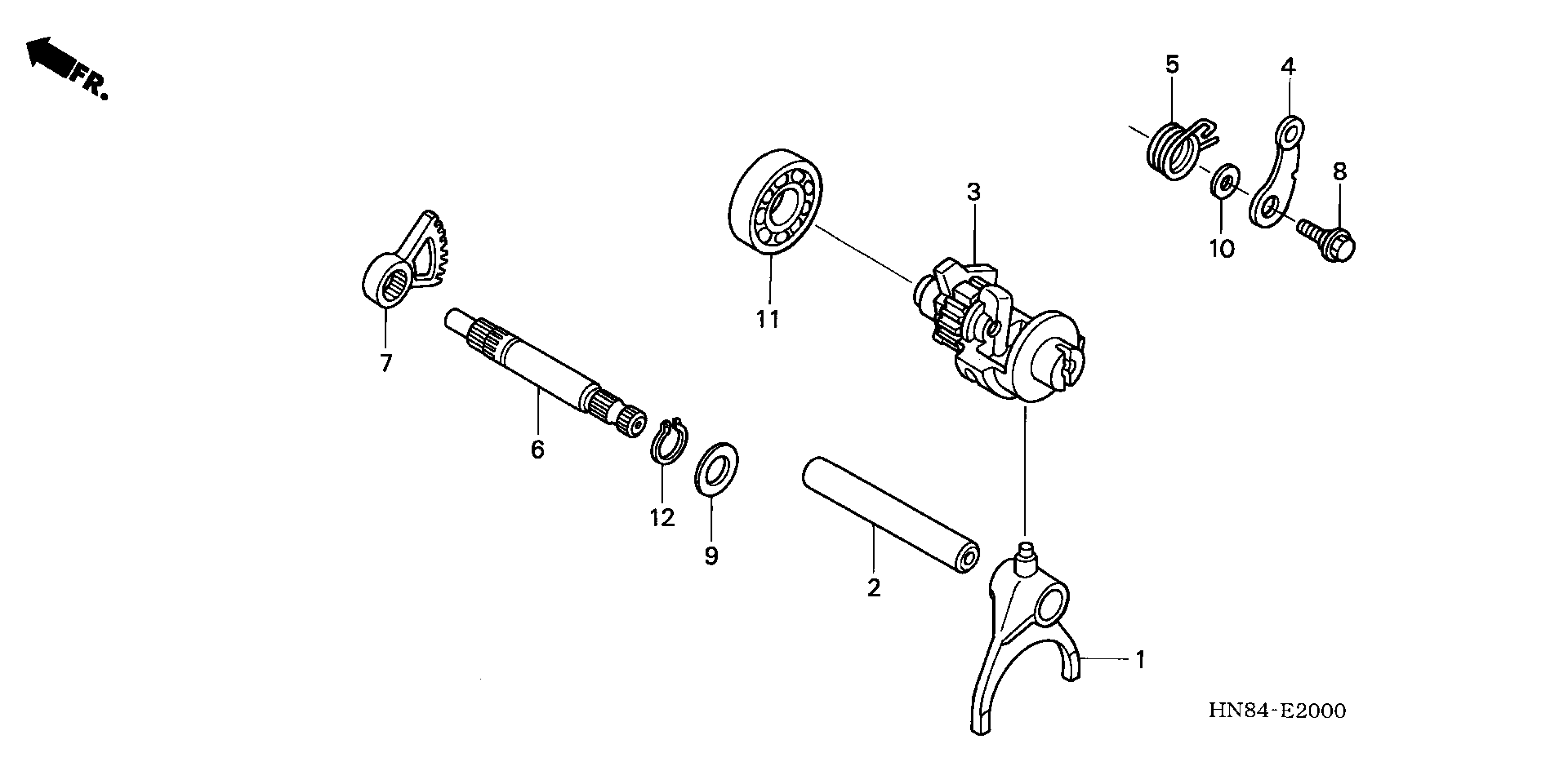 FR.

5
4
8
3
10
11
7
6
12
9
2
1

HN84-E2000