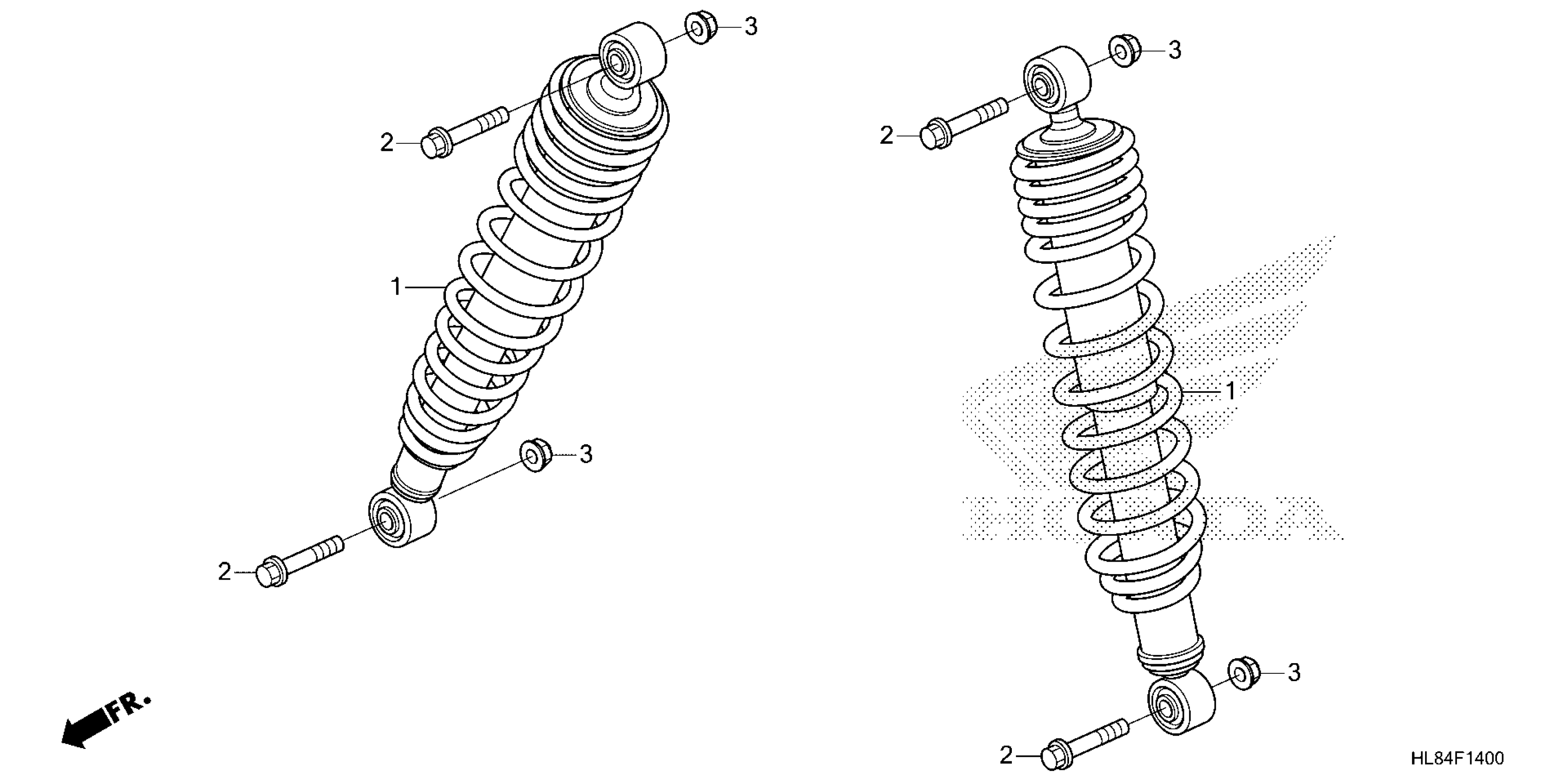 3
2
1
3
2
FR.
3
2
1
HONDA
3
2
HL84F1400