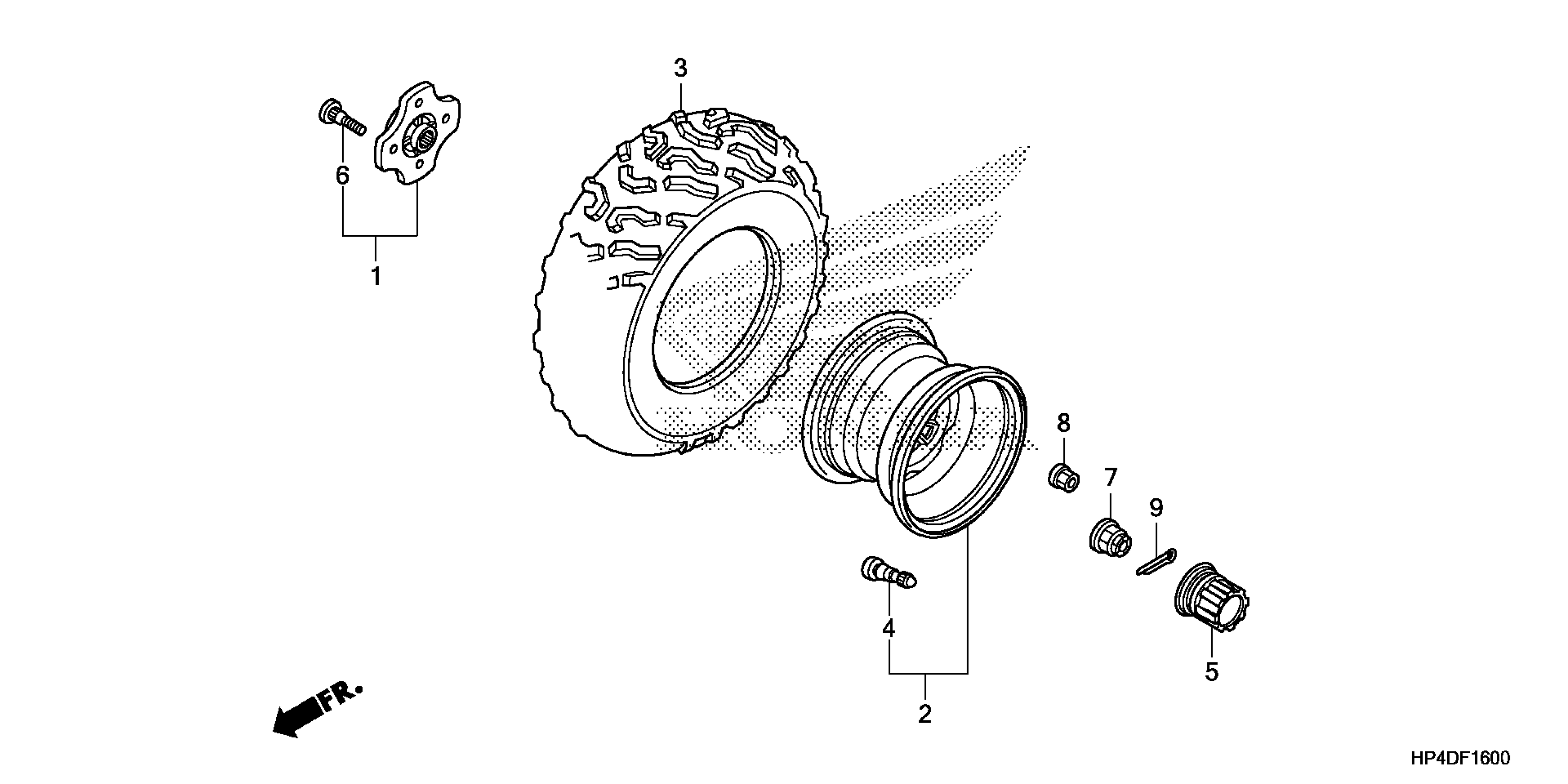 3

6

1

8

7

9

4

5

2

FR.

HP4DF1600