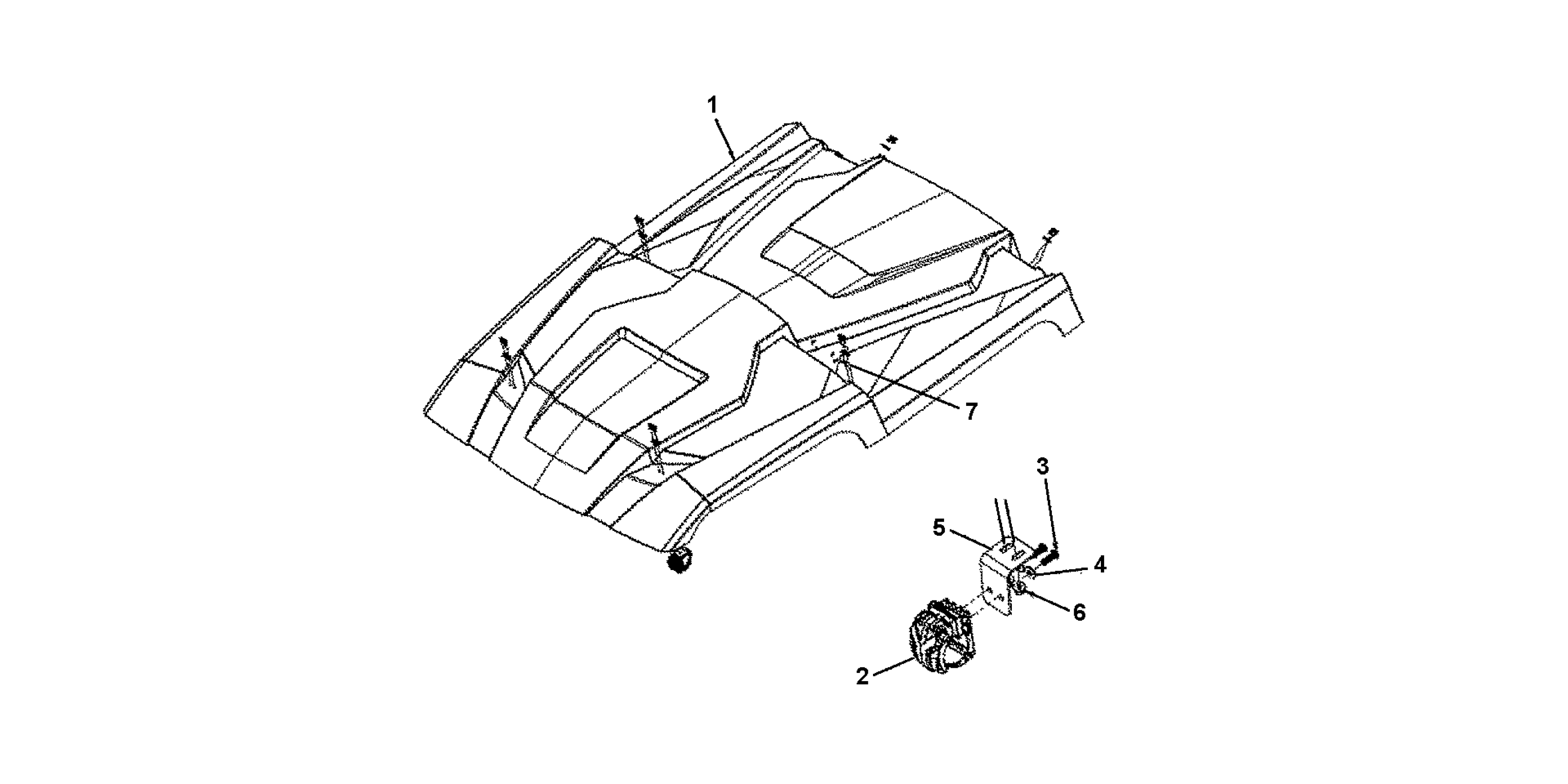 1
7
3
5
4
6
2