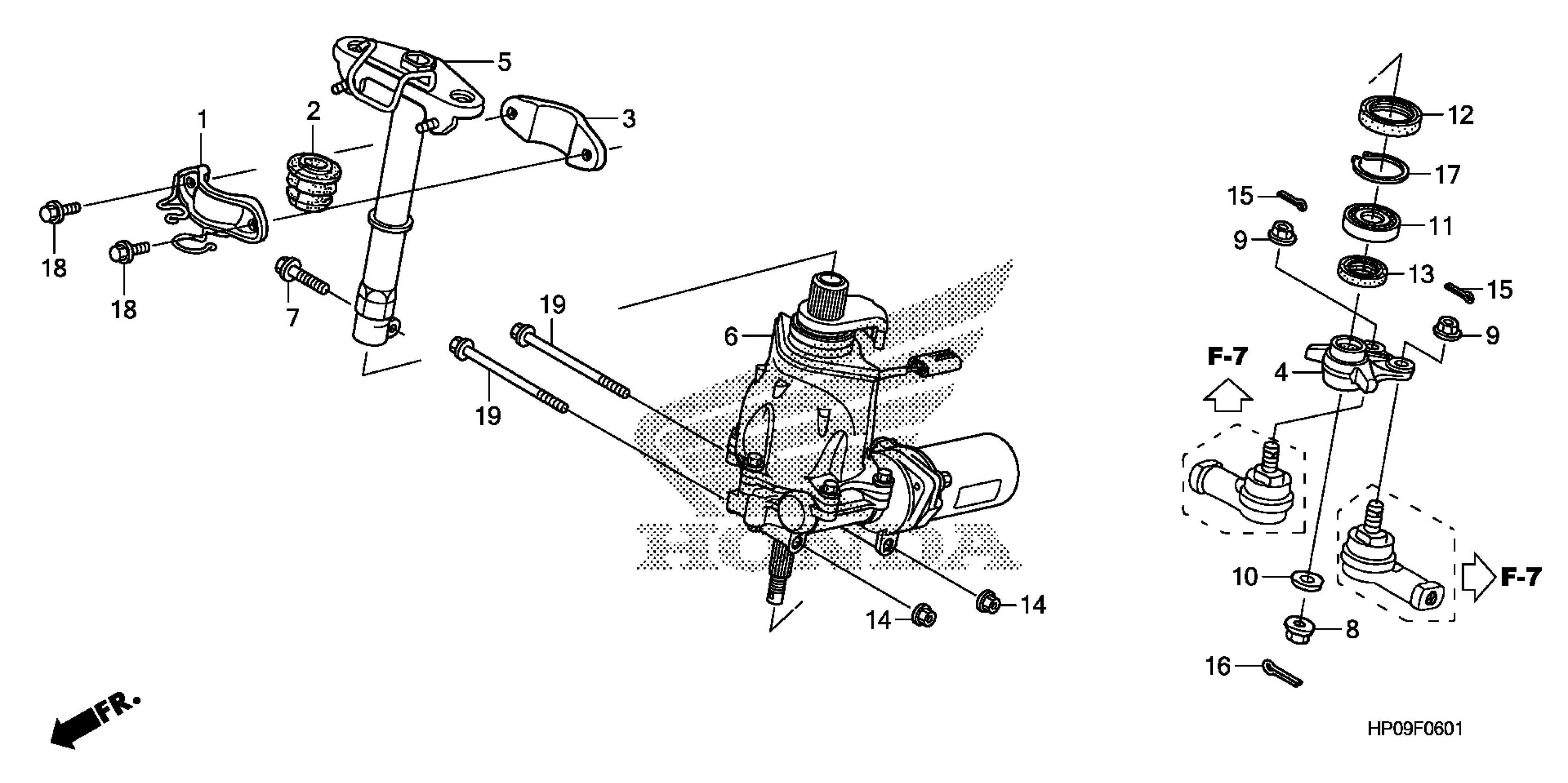 5
1
2
3
18
18
7
19
19
6
HONDA
14
14
12
17
15
11
9
13
15
9
F-7
4
10
F-7
8
16
FR.
HP09F0601