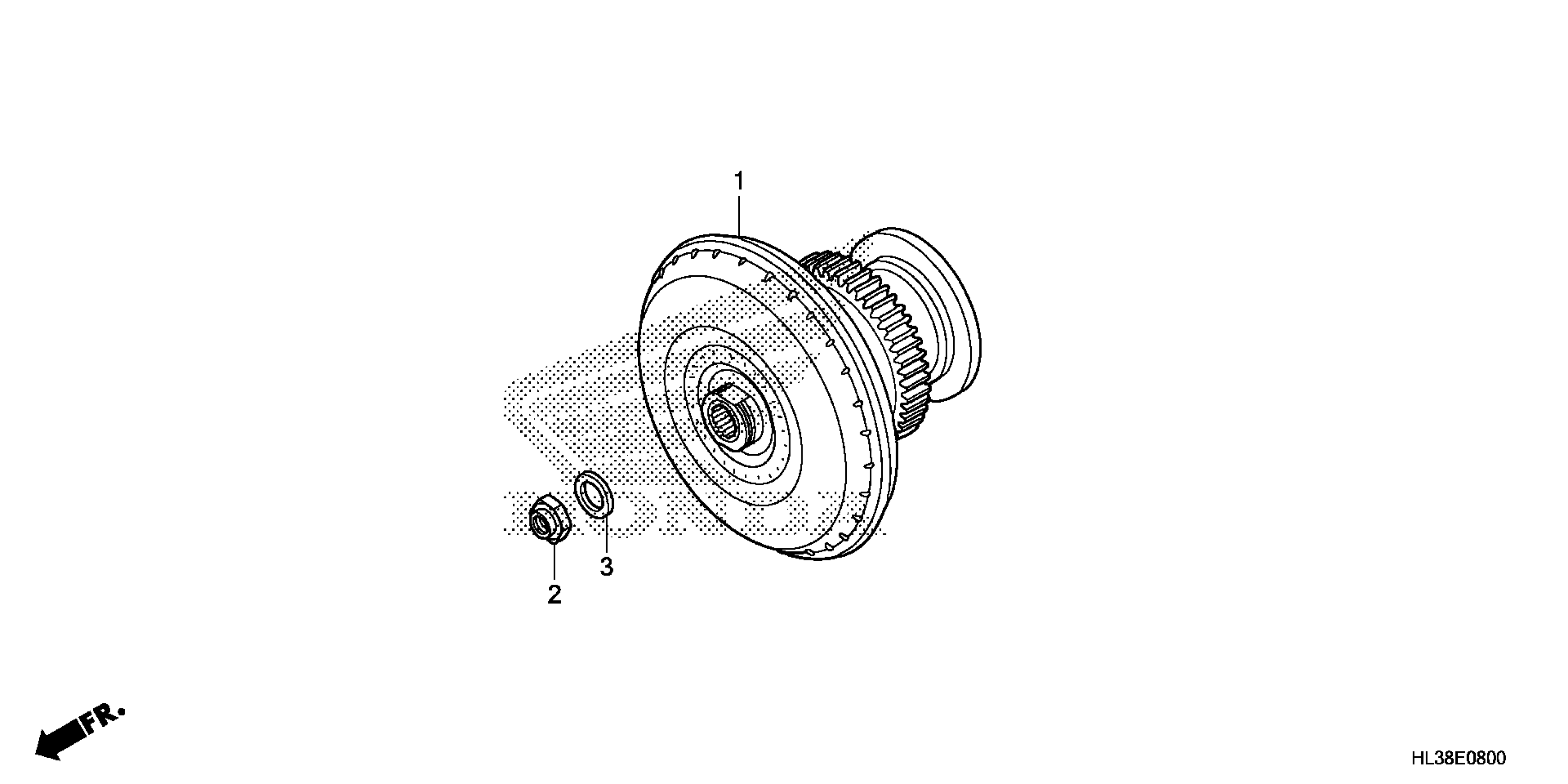 1
3
2
FR.
HL38E0800