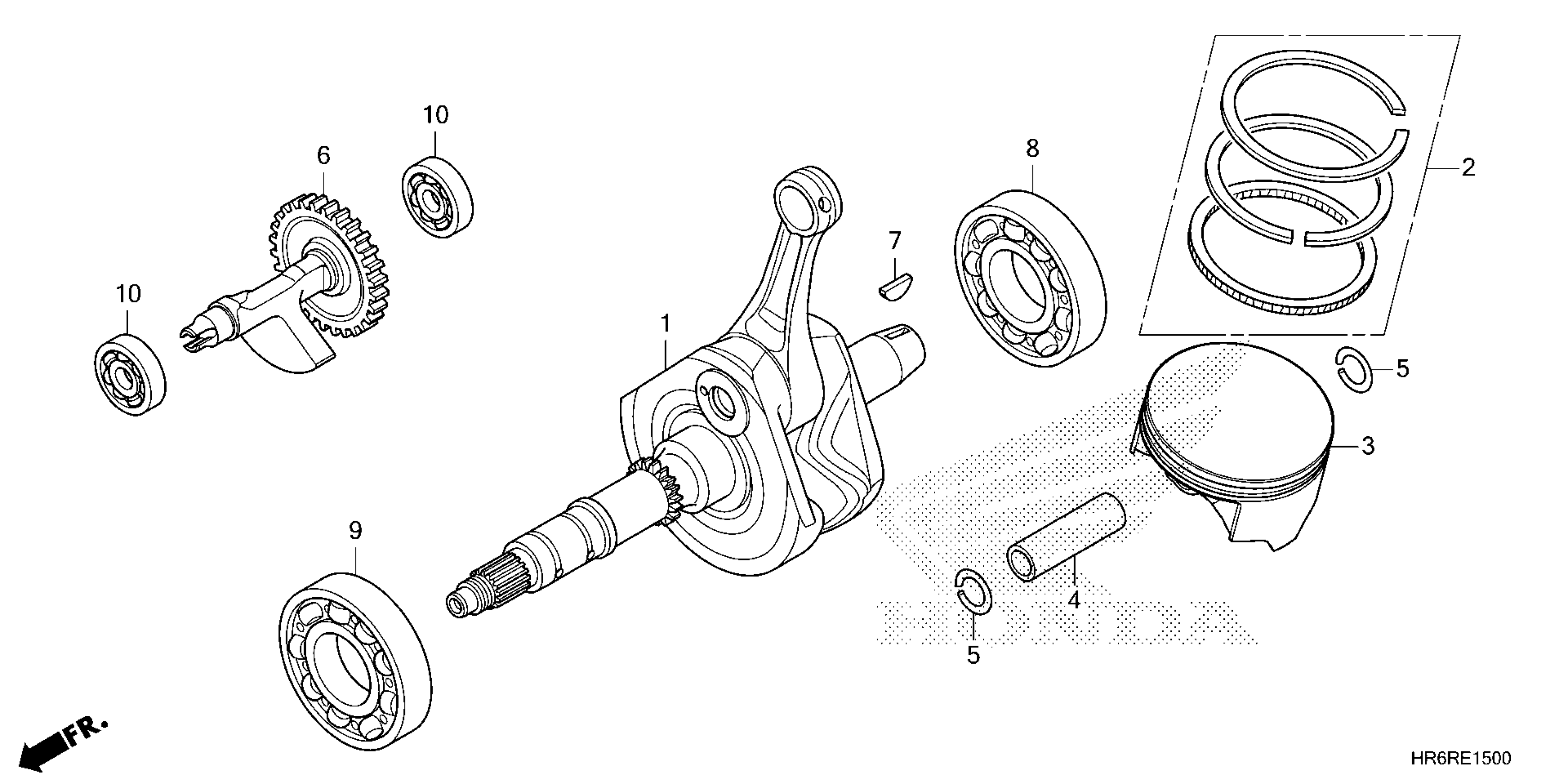 10
6
10
8
2
7
1
5
3
9
4
5
HONDA
FR.
HR6RE1500