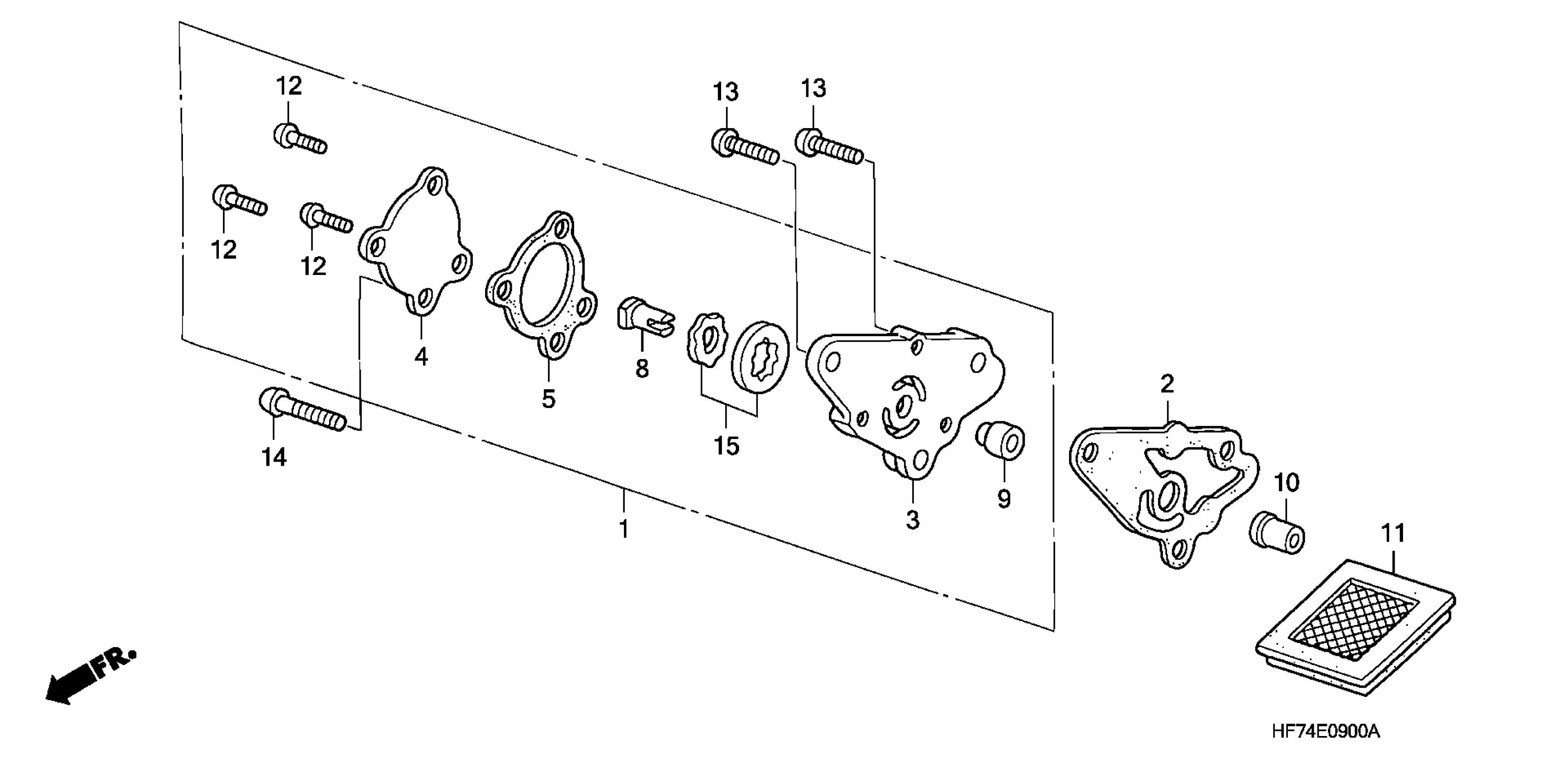 12
13
13
12
12
4
5
8
15
14
1
3
9
2
10
11
FR.
HF74E0900A