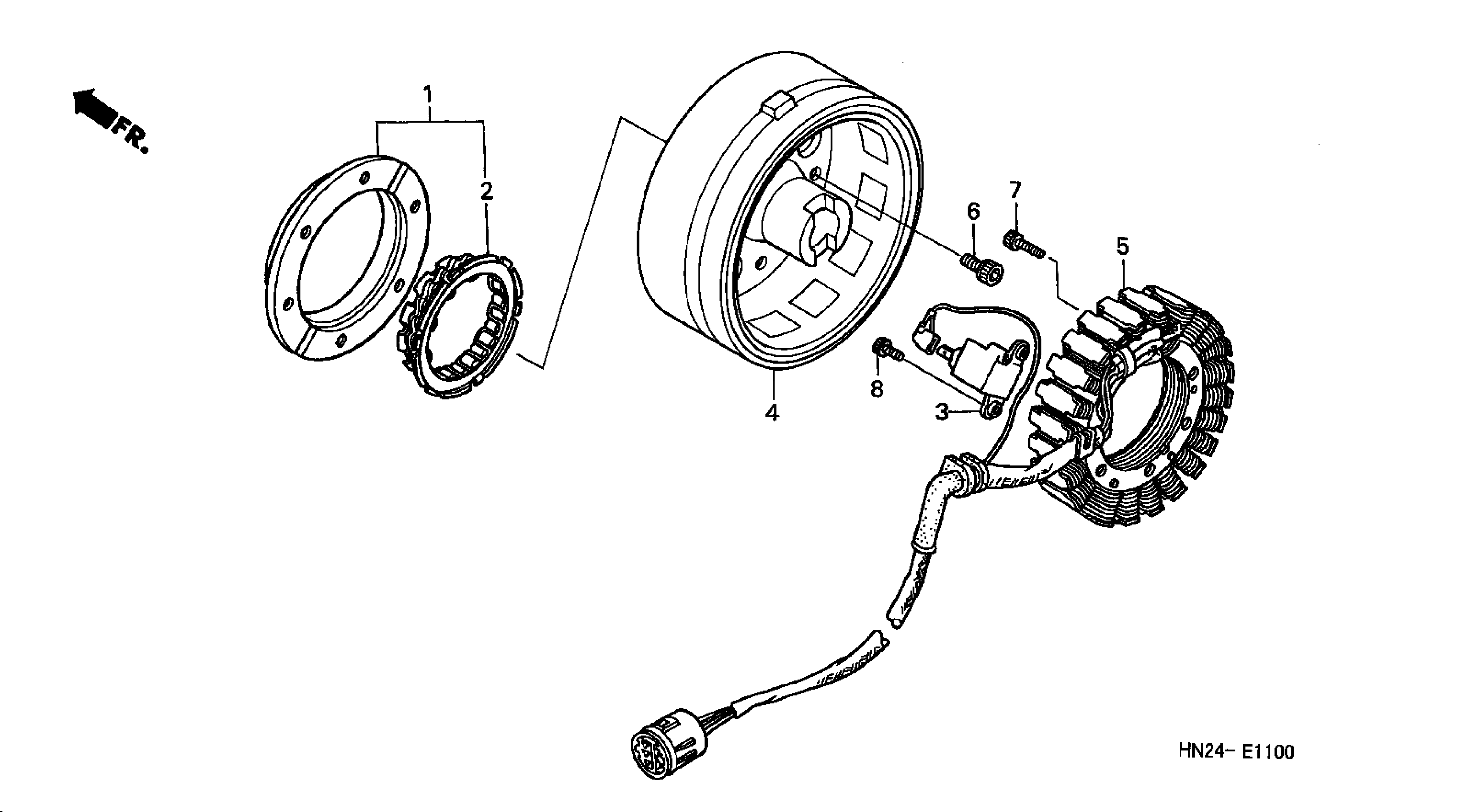 FR.
1
2
7
6
5
8
3
4
HN24- E1100