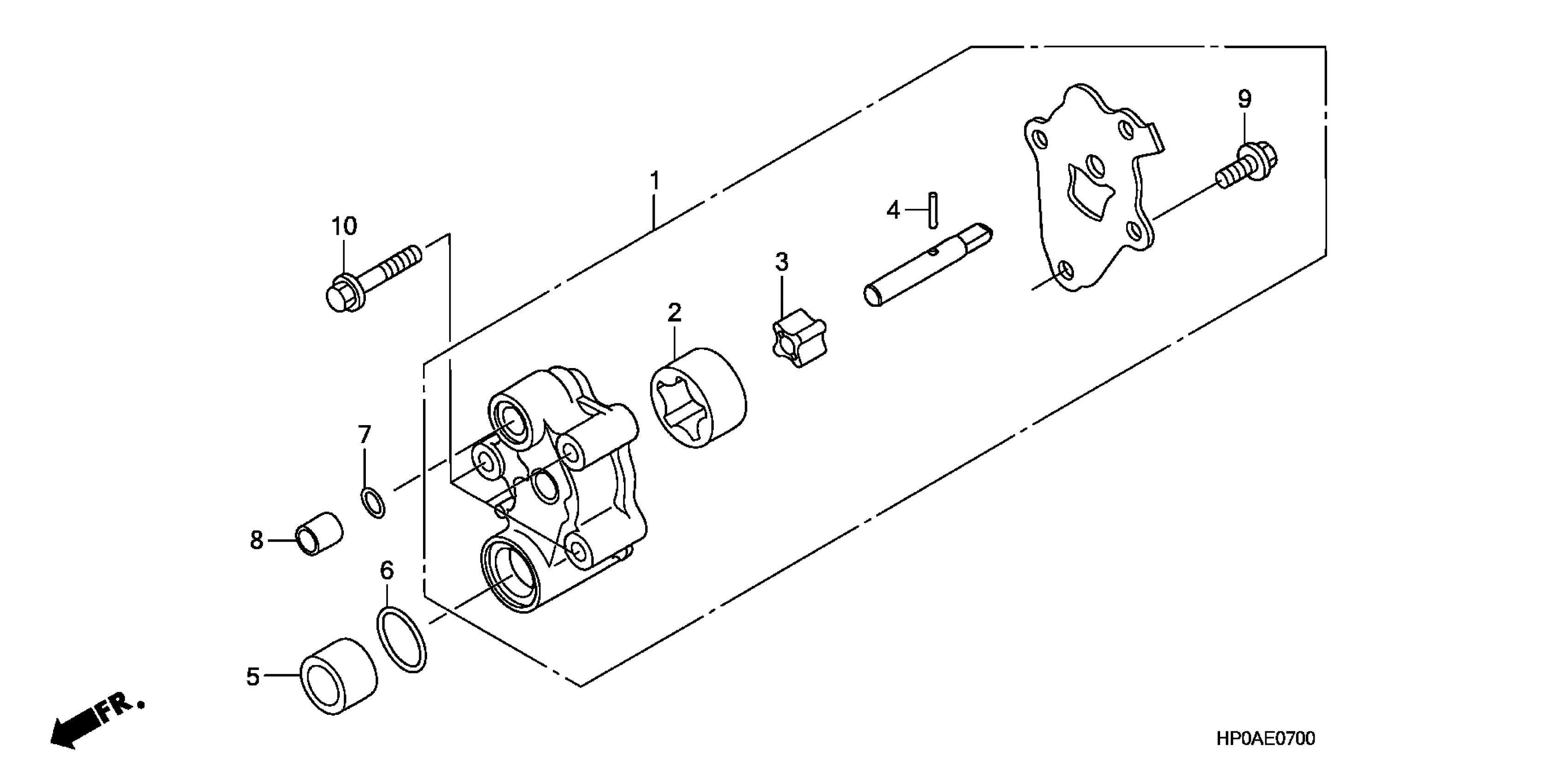 9
1
4
10
3
2
7
8
6
5
FR.
HP0AE0700