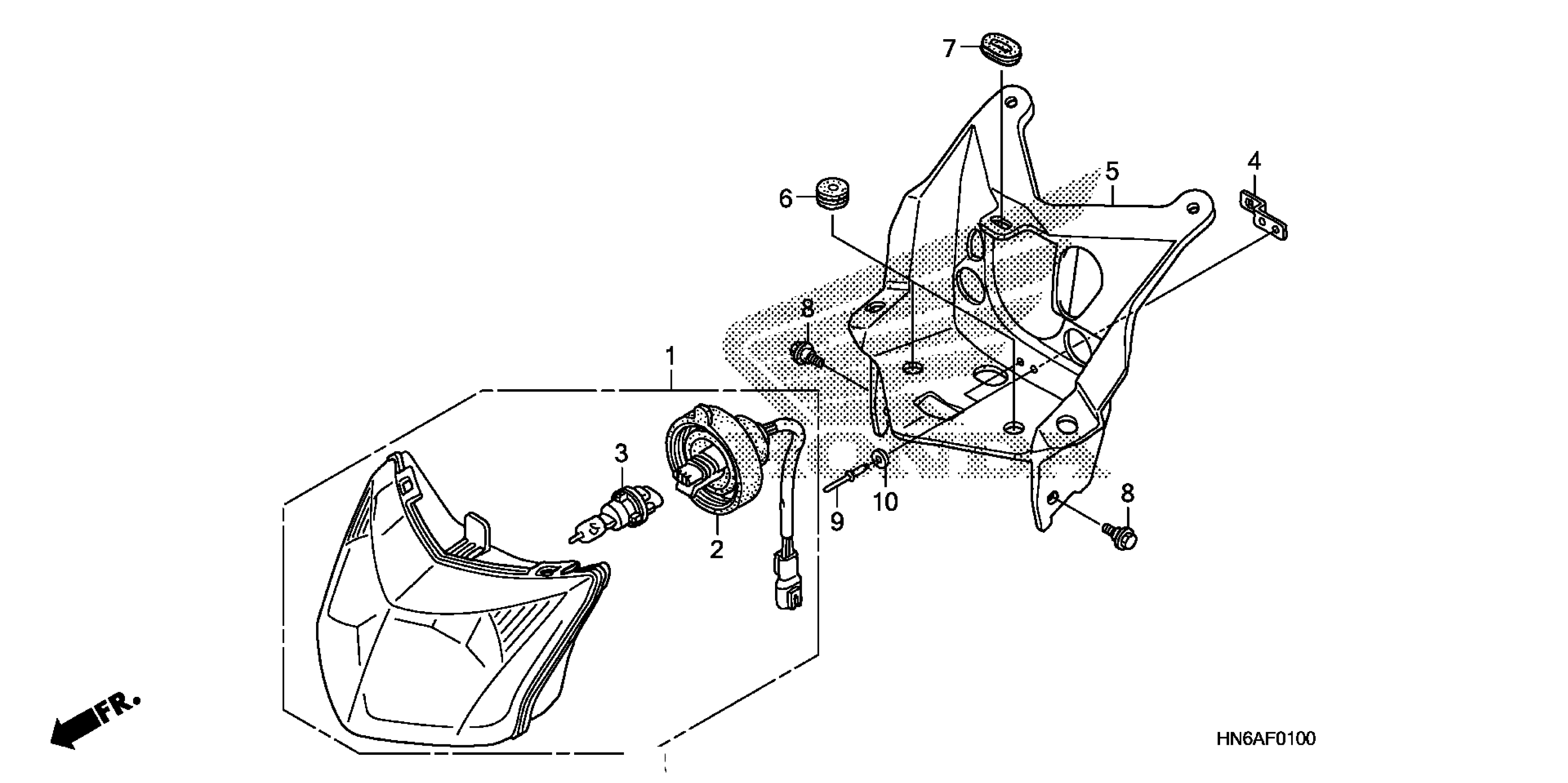 7
5
4
6
8
1
3
2
9
10
8
FR.
HN6AF0100