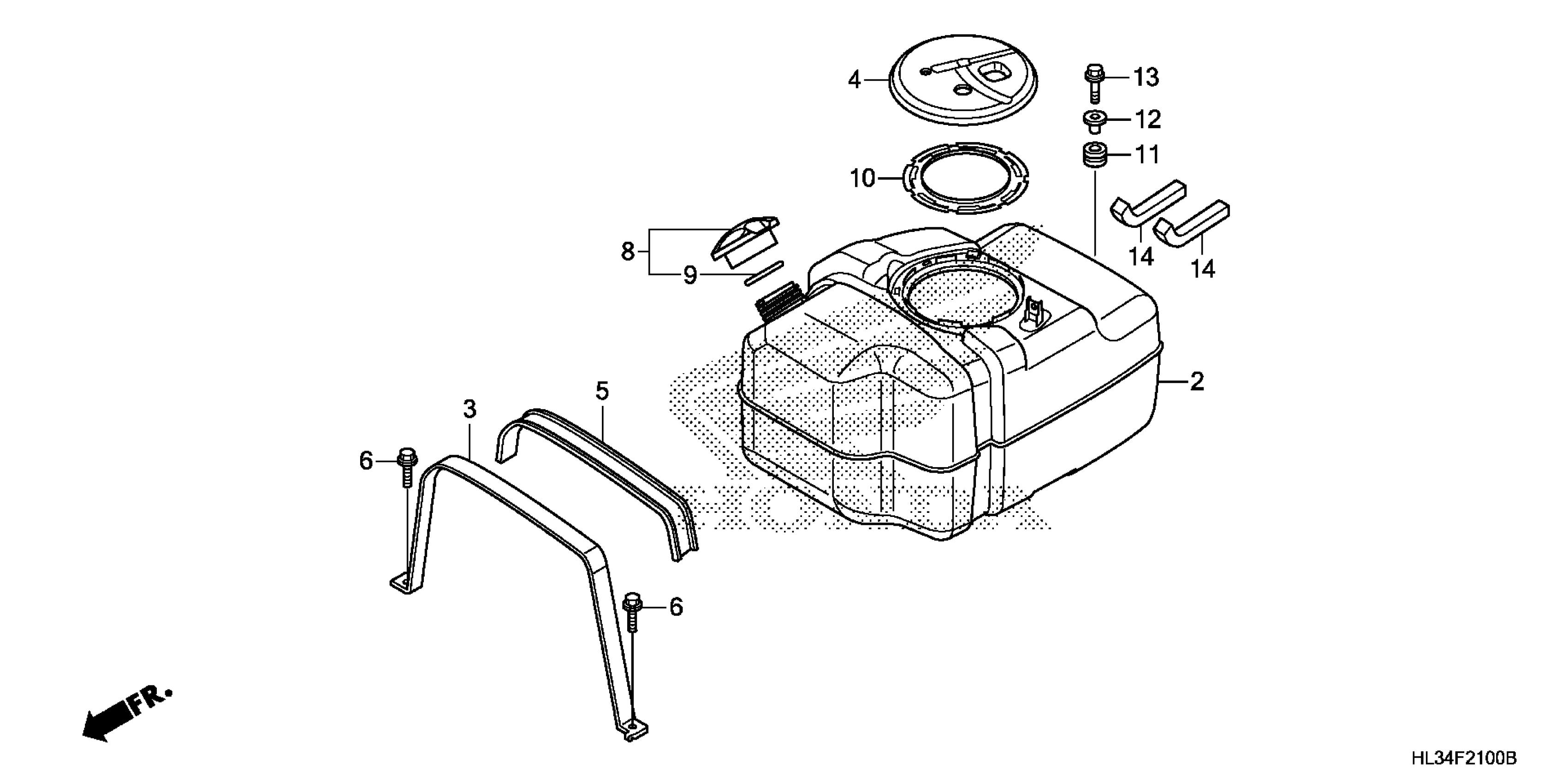 4
13
12
11
10
8
9
14
14
2
5
3
6
6
FR.
HL34F2100B