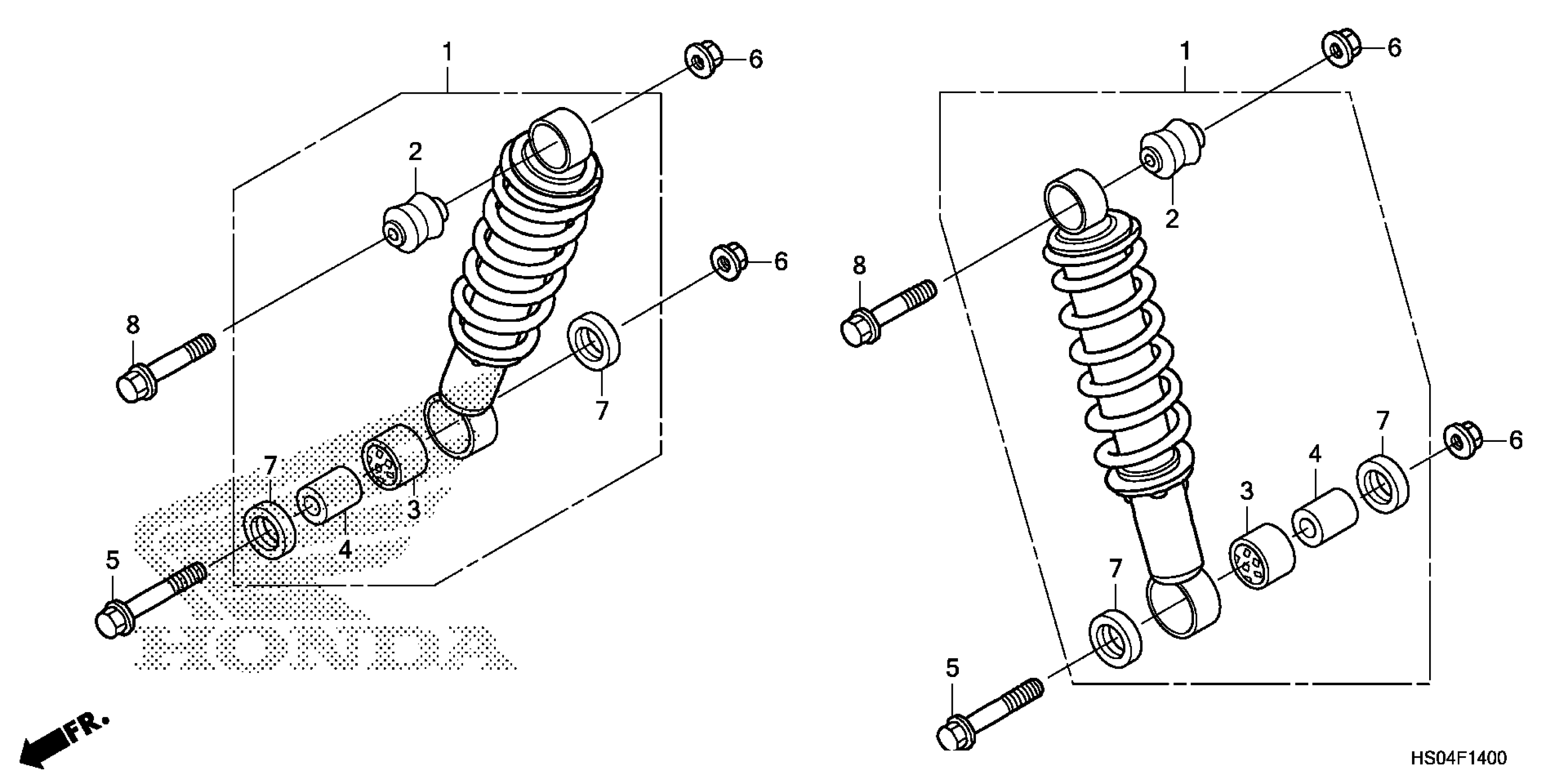 1
6
2
6
8
7
7
3
4
5
HONDA
FR.
1
6
2
8
7
6
4
3
7
5
HS04F1400