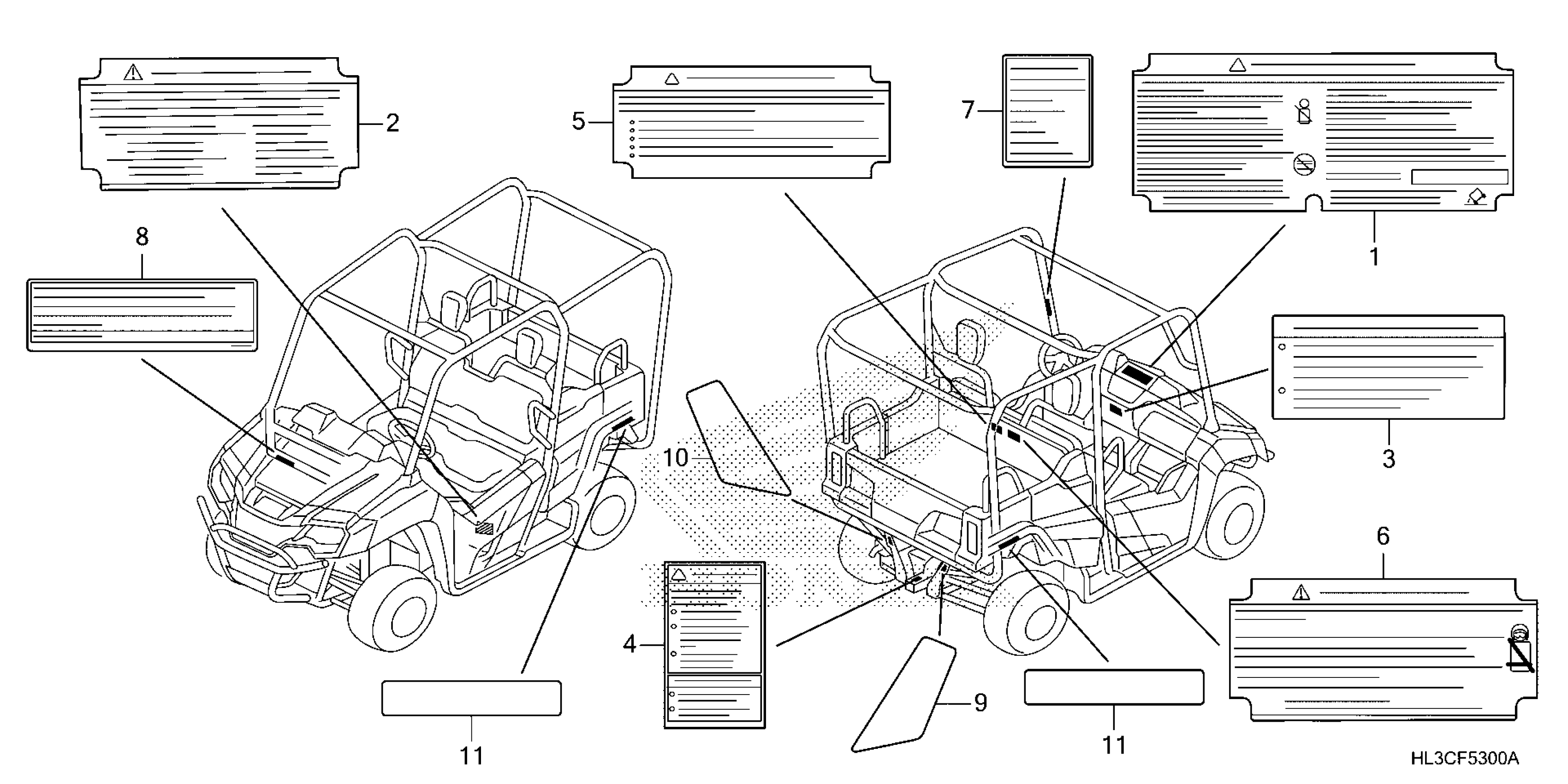 2
5
7
1
8
3
10
6
4
9
11
11
HL3CF5300A