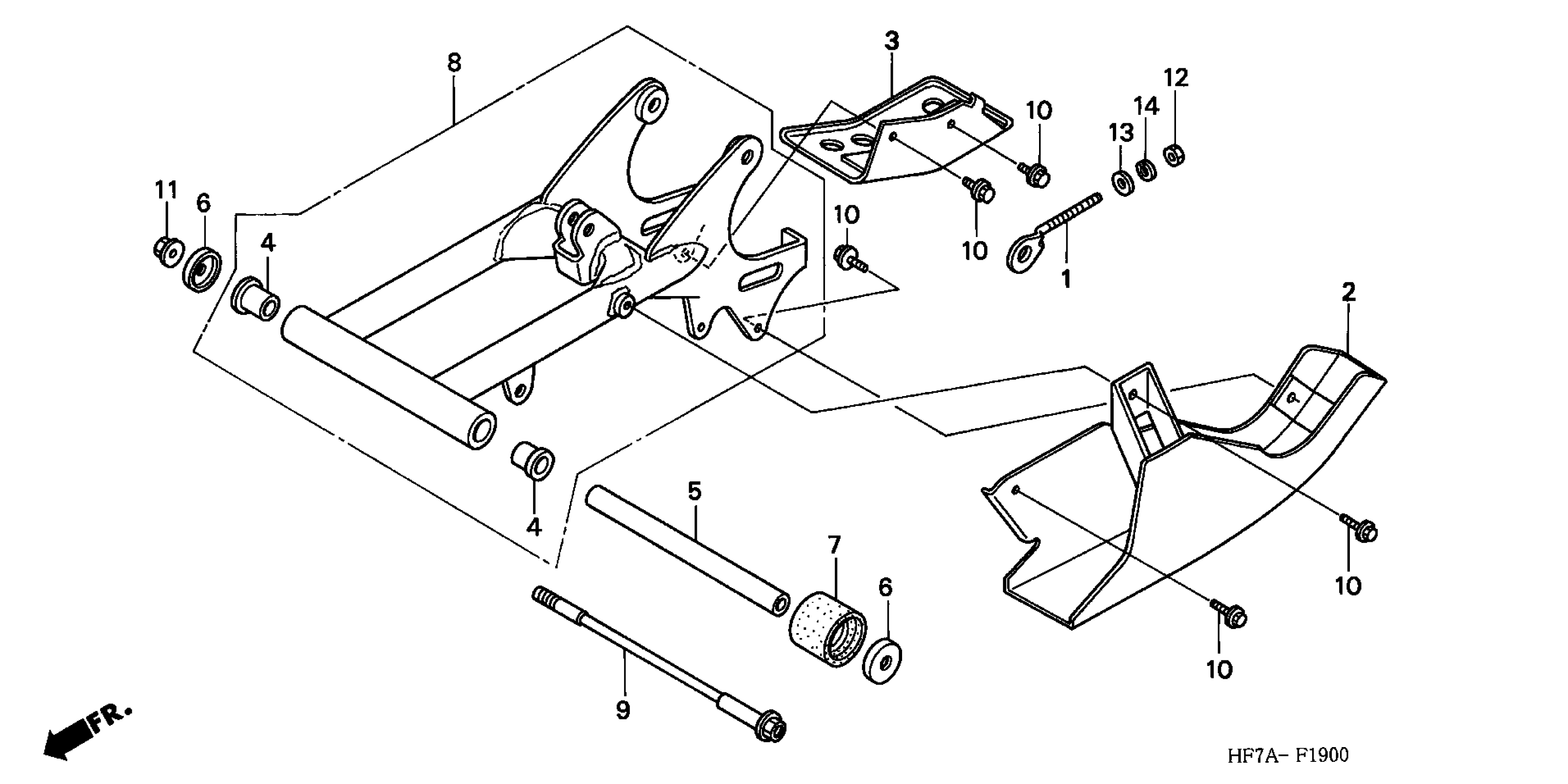 8
3
10
12
14
13
11
6
4
10
10
1
2
4
5
7
6
10
10
9
FR.
HF7A- F1900