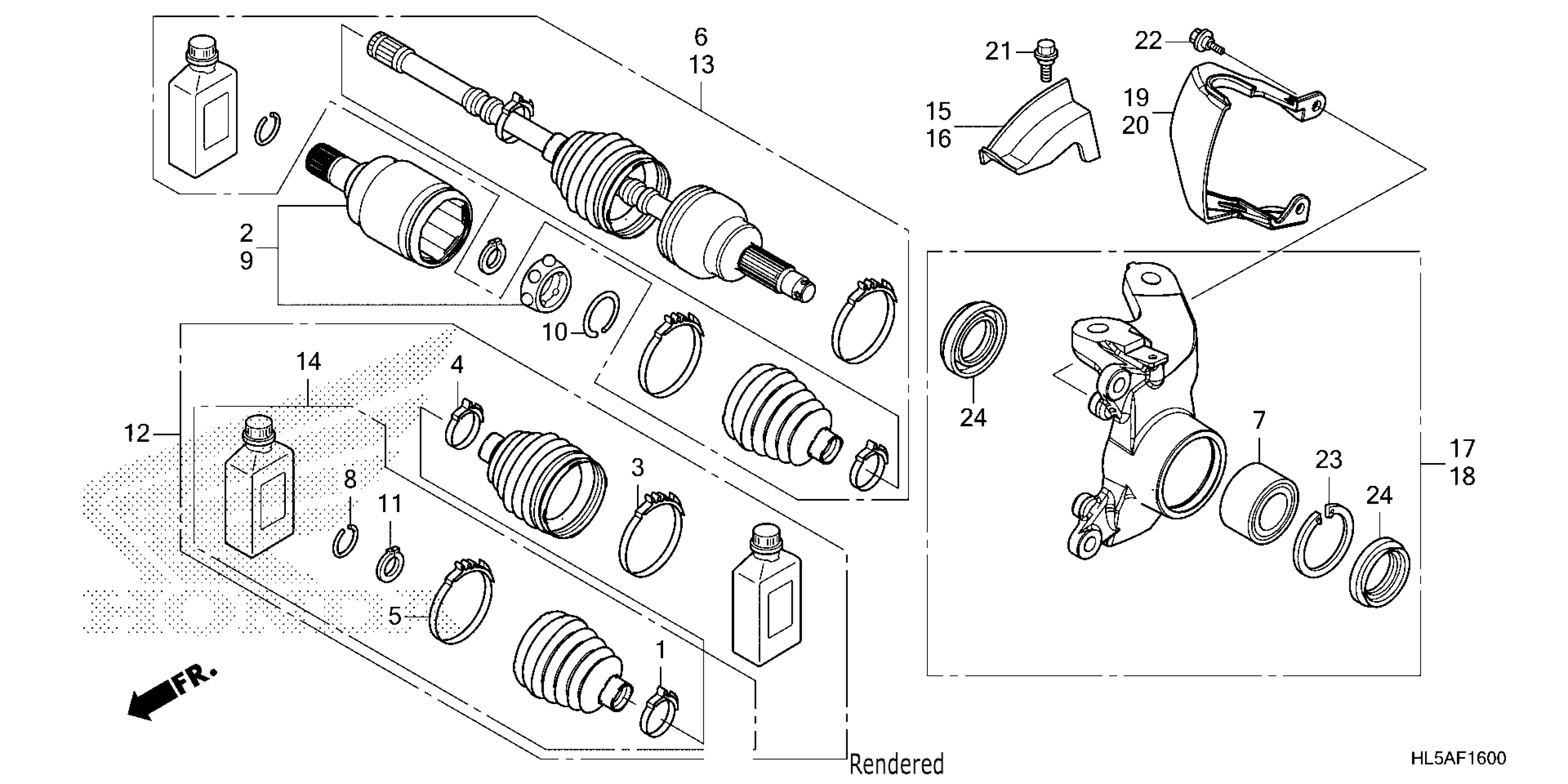 6
13
21
22
15
16
19
20
2
9
10
14
4
12
8
11
3
5
1
24
7
23
24
17
18
FR.
Rendered
HL5AF1600