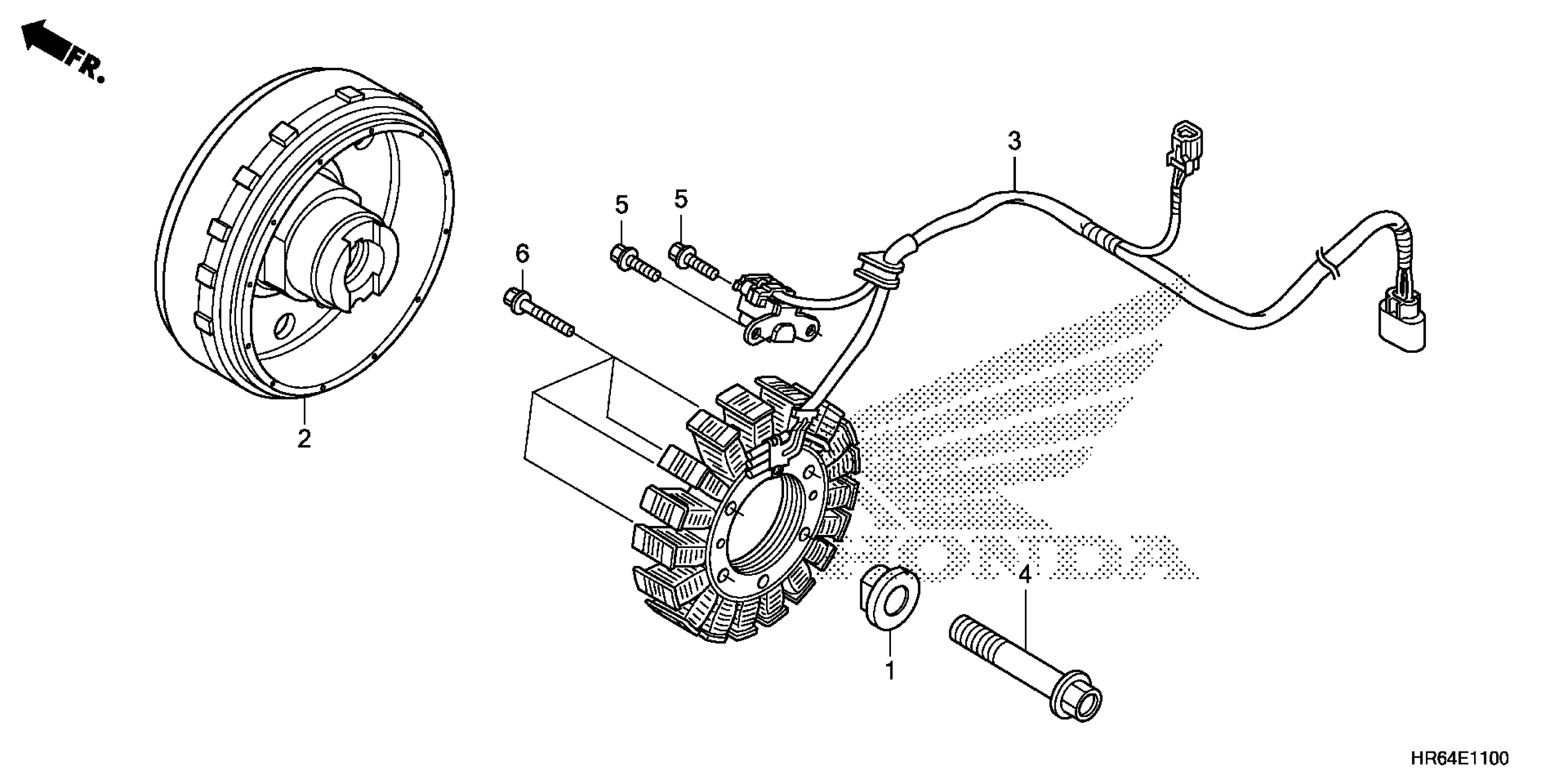 FR.

3

5

5

6

2

HONDA

4

1

HR64E1100