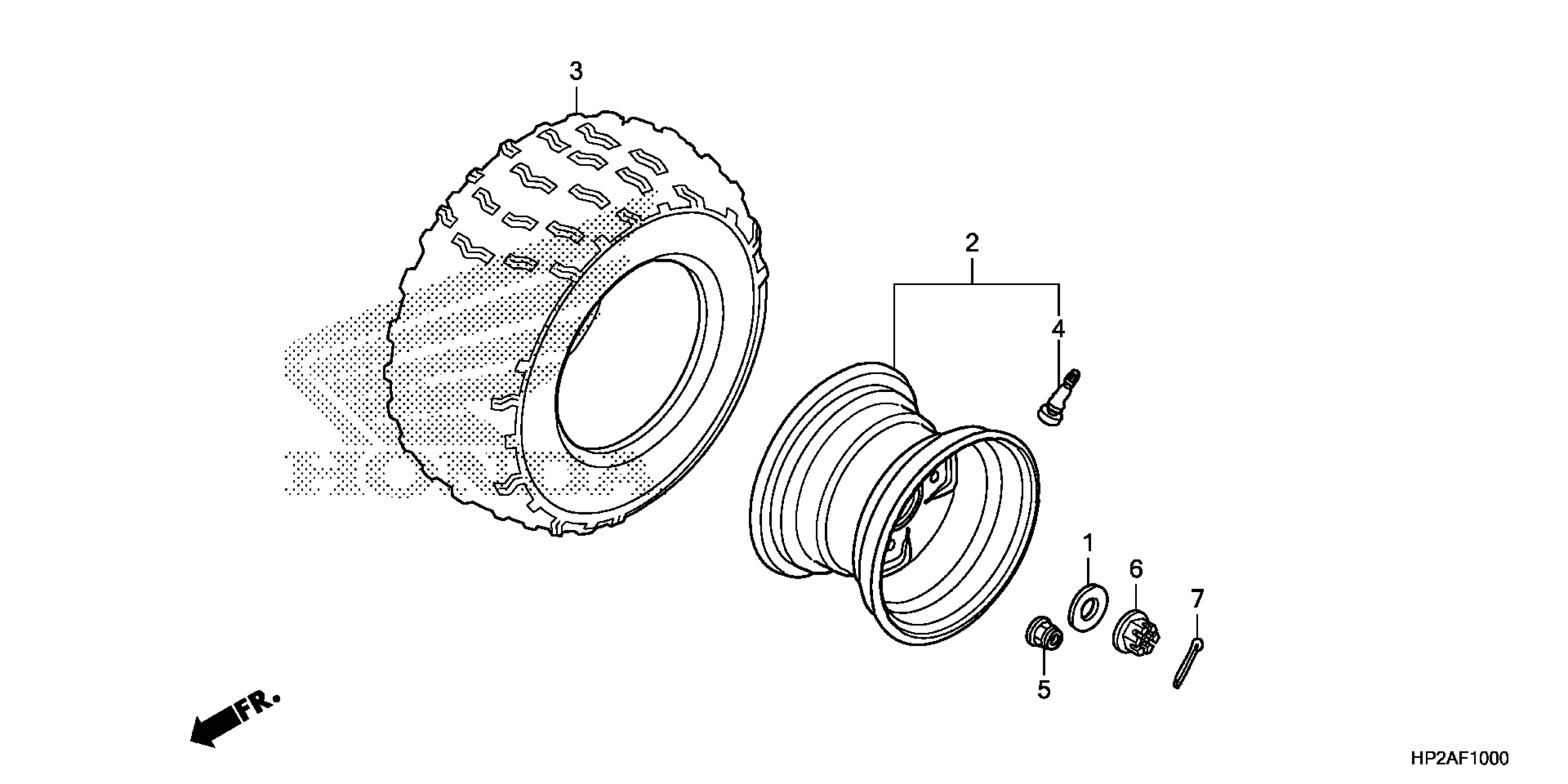 3

2

4

1

6

7

5

FR.

HP2AF1000