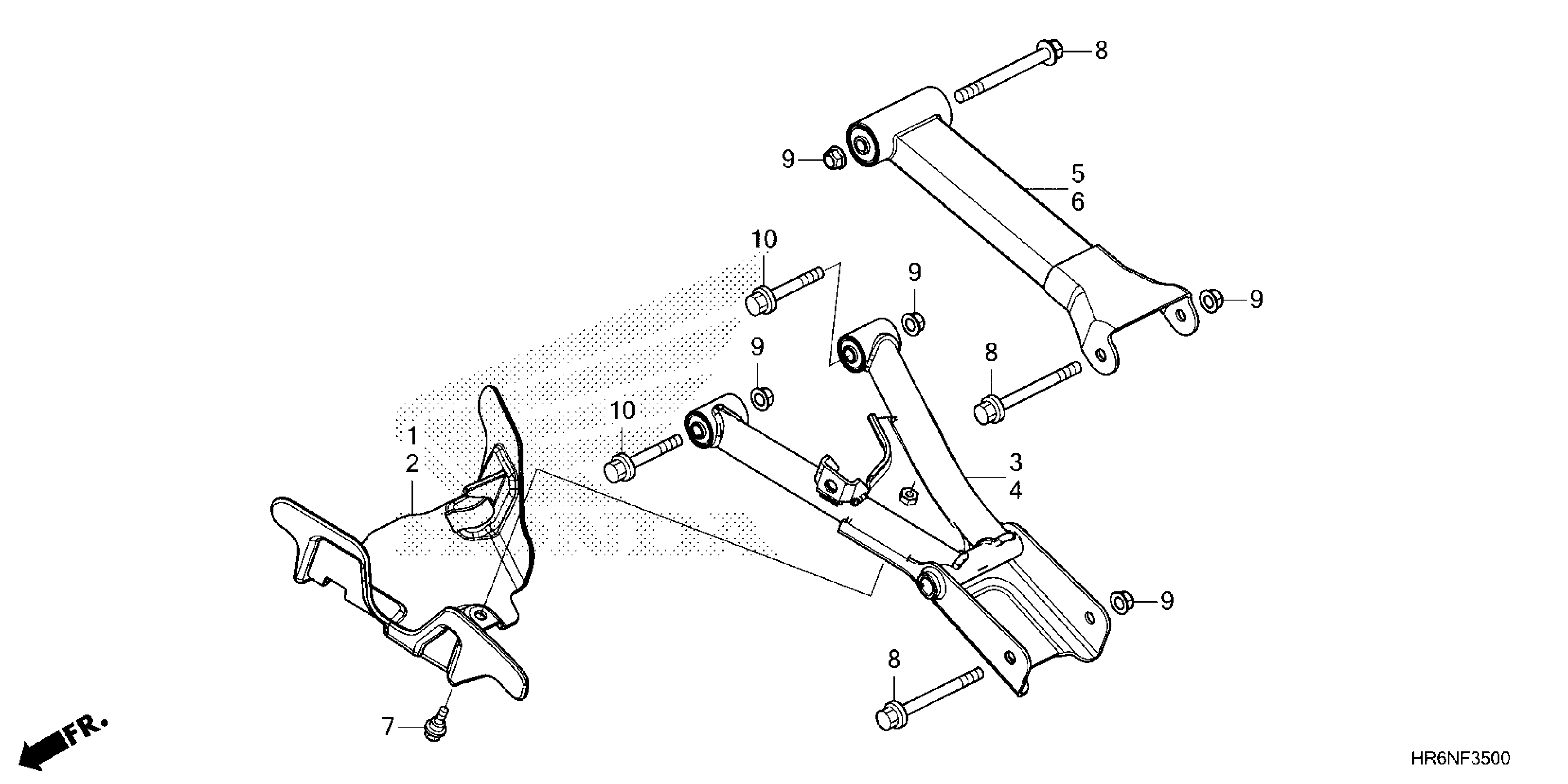 8

9

5
6

10

9

9

9

8

10

1
2

3
4

9

8

7

FR.

HR6NF3500