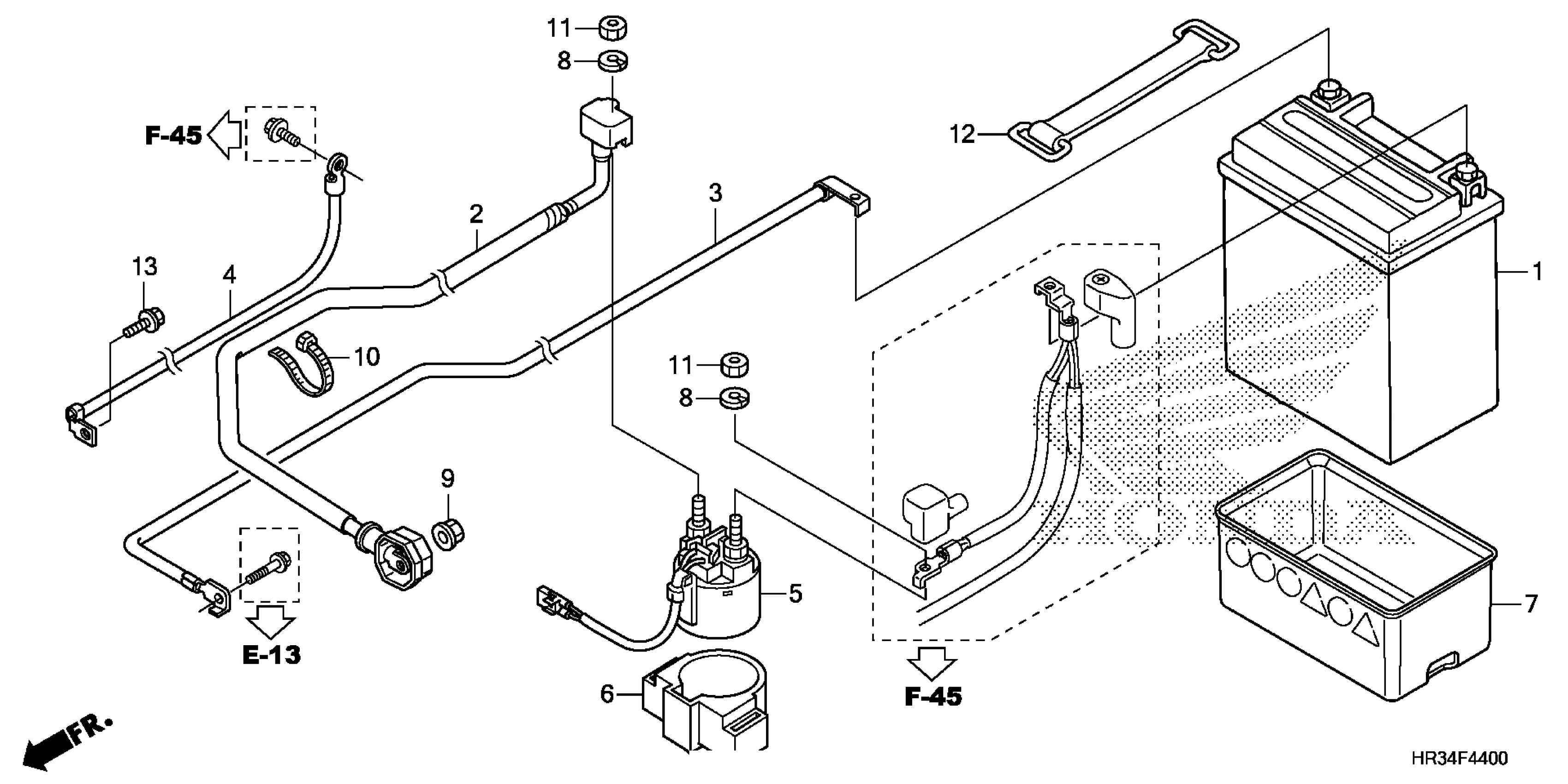 11
8
F-45
12
2
3
13
4
1
10
11
8
9
5
7
E-13
6
F-45
FR.
HR34F4400