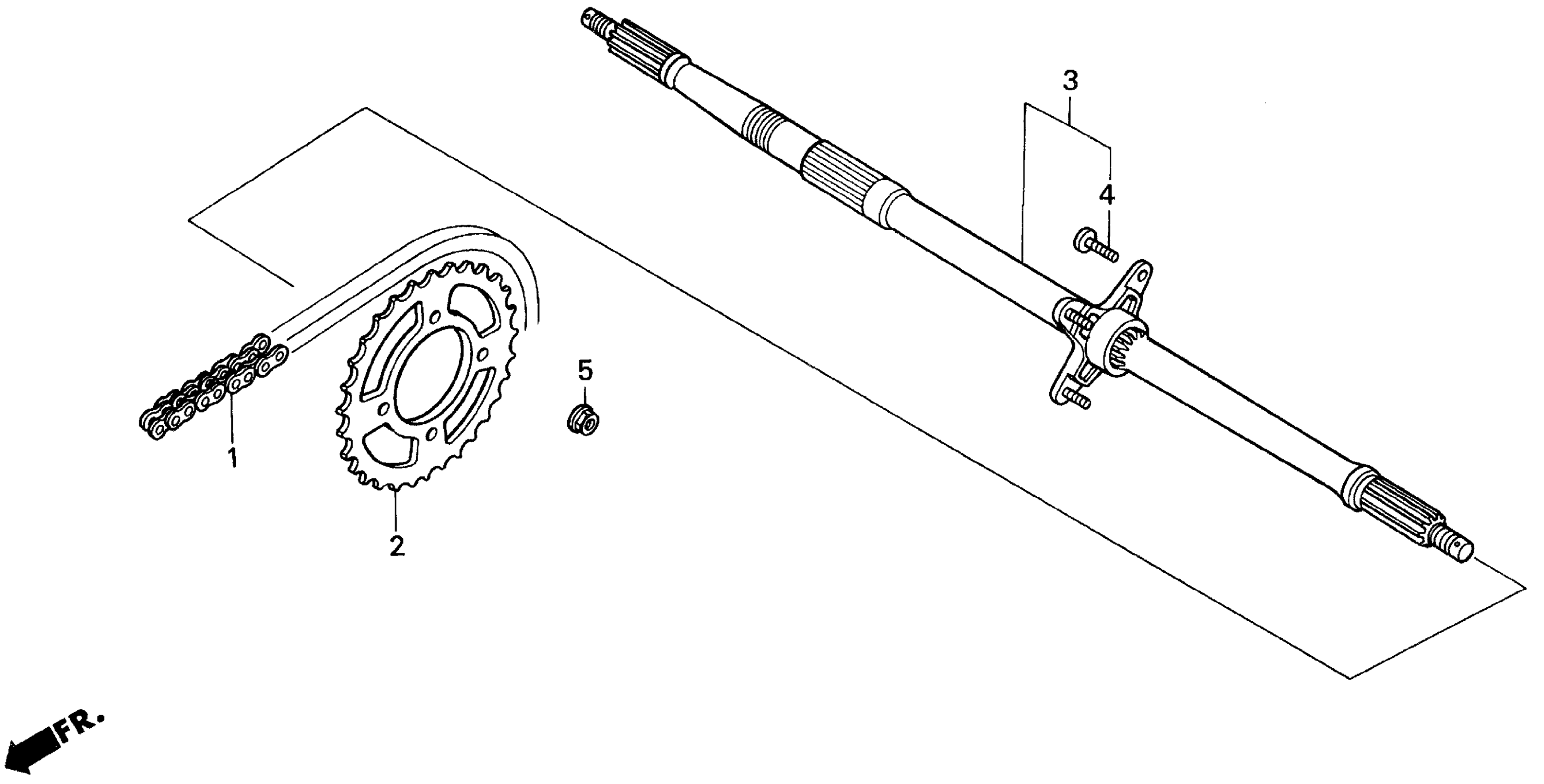 3
4
5
1
2
FR.