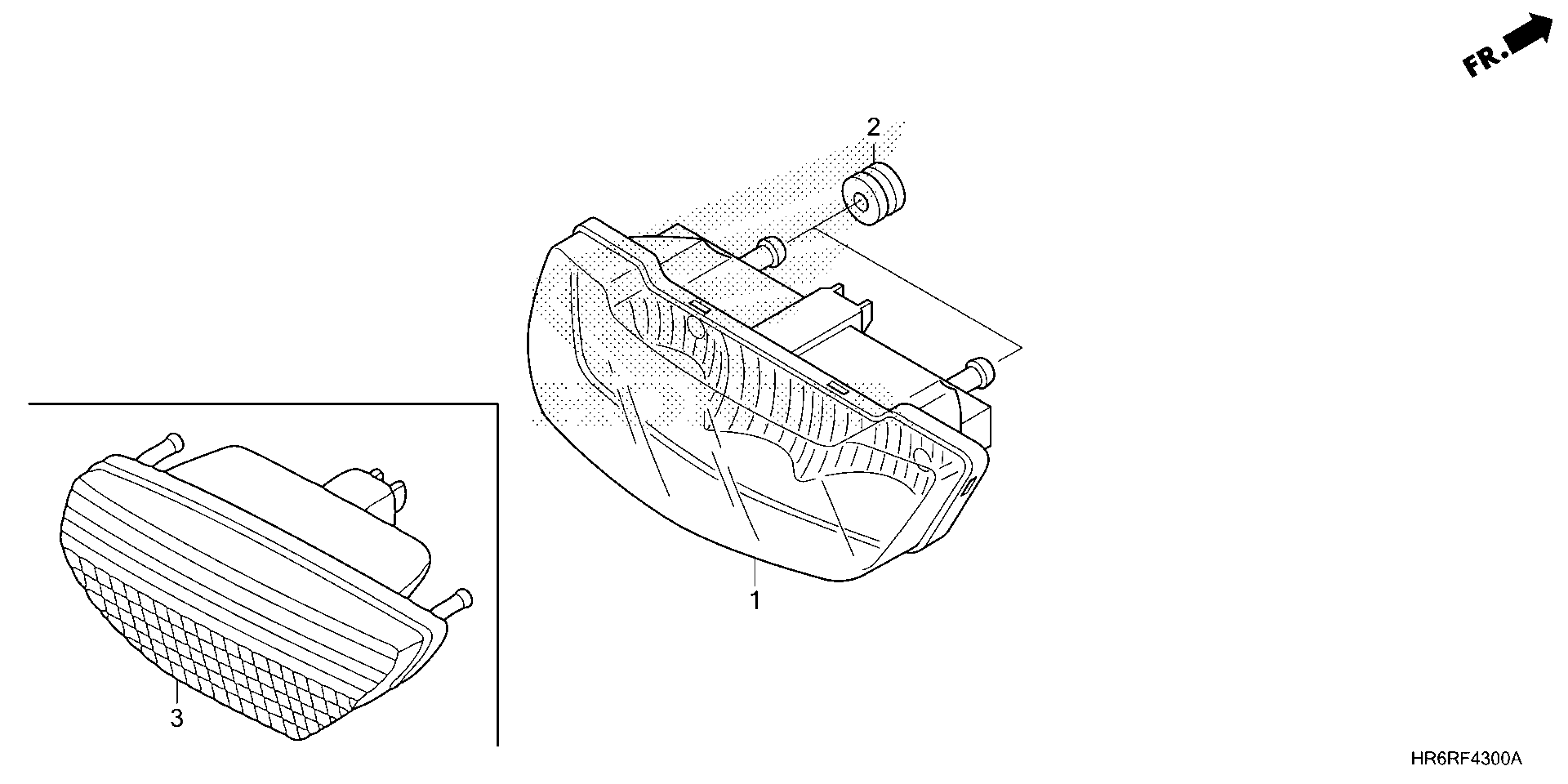 FR.

2

1

3

HR6RF4300A