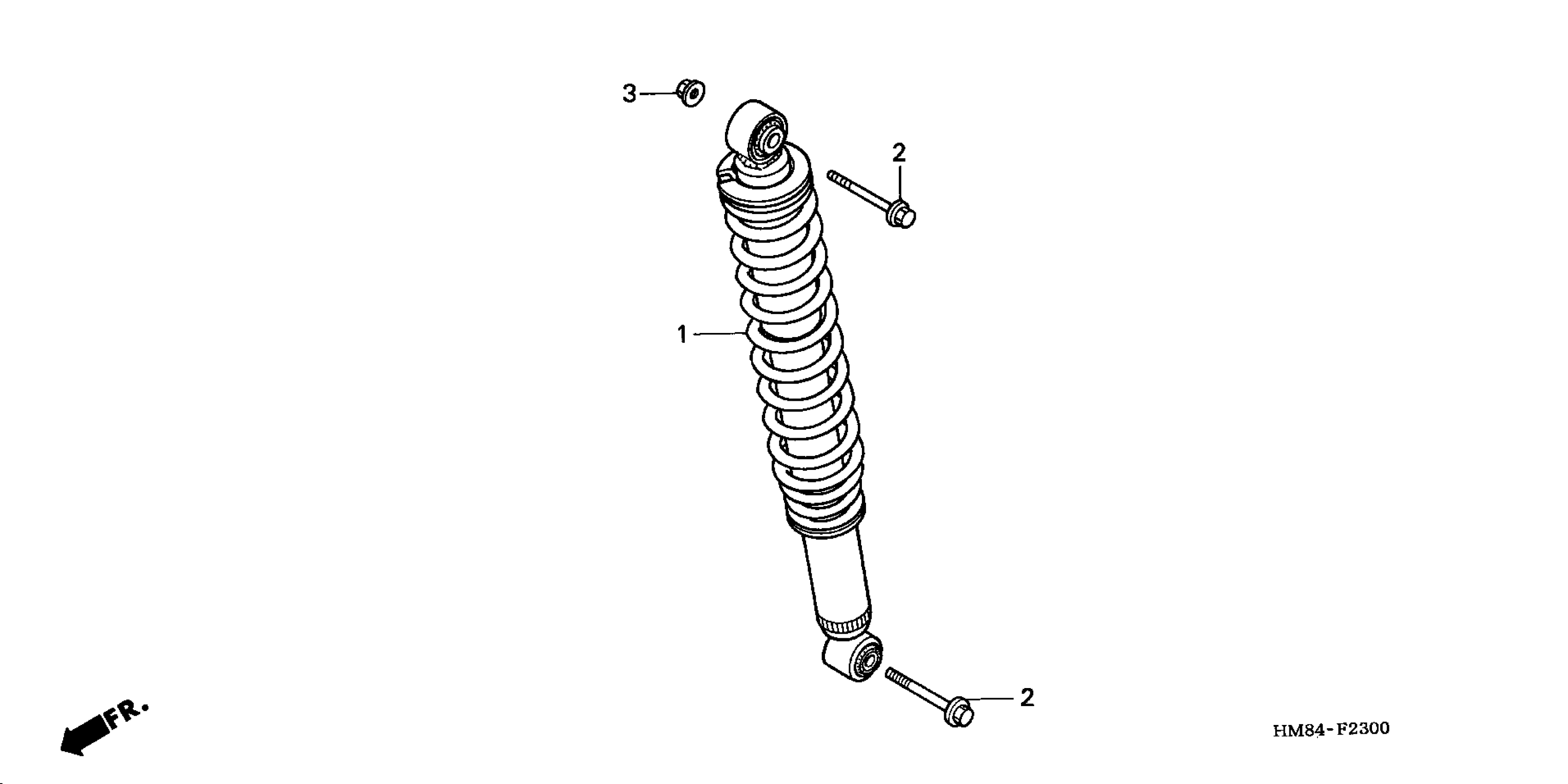 3

2

1

2

FR.

HM84-F2300