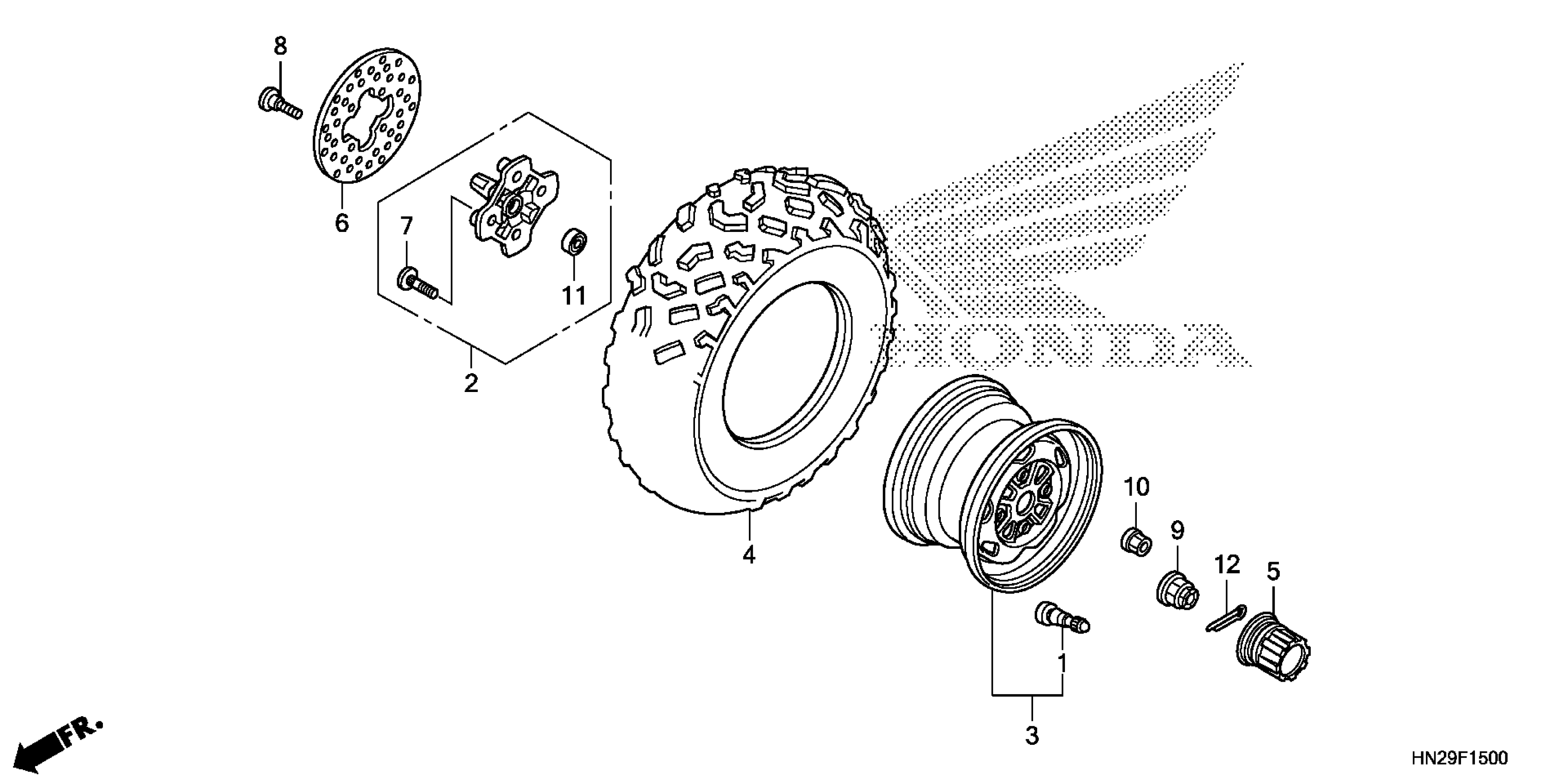 8

6

7

11

2

HONDA

4

10

9

12

5

1

3

FR.

HN29F1500