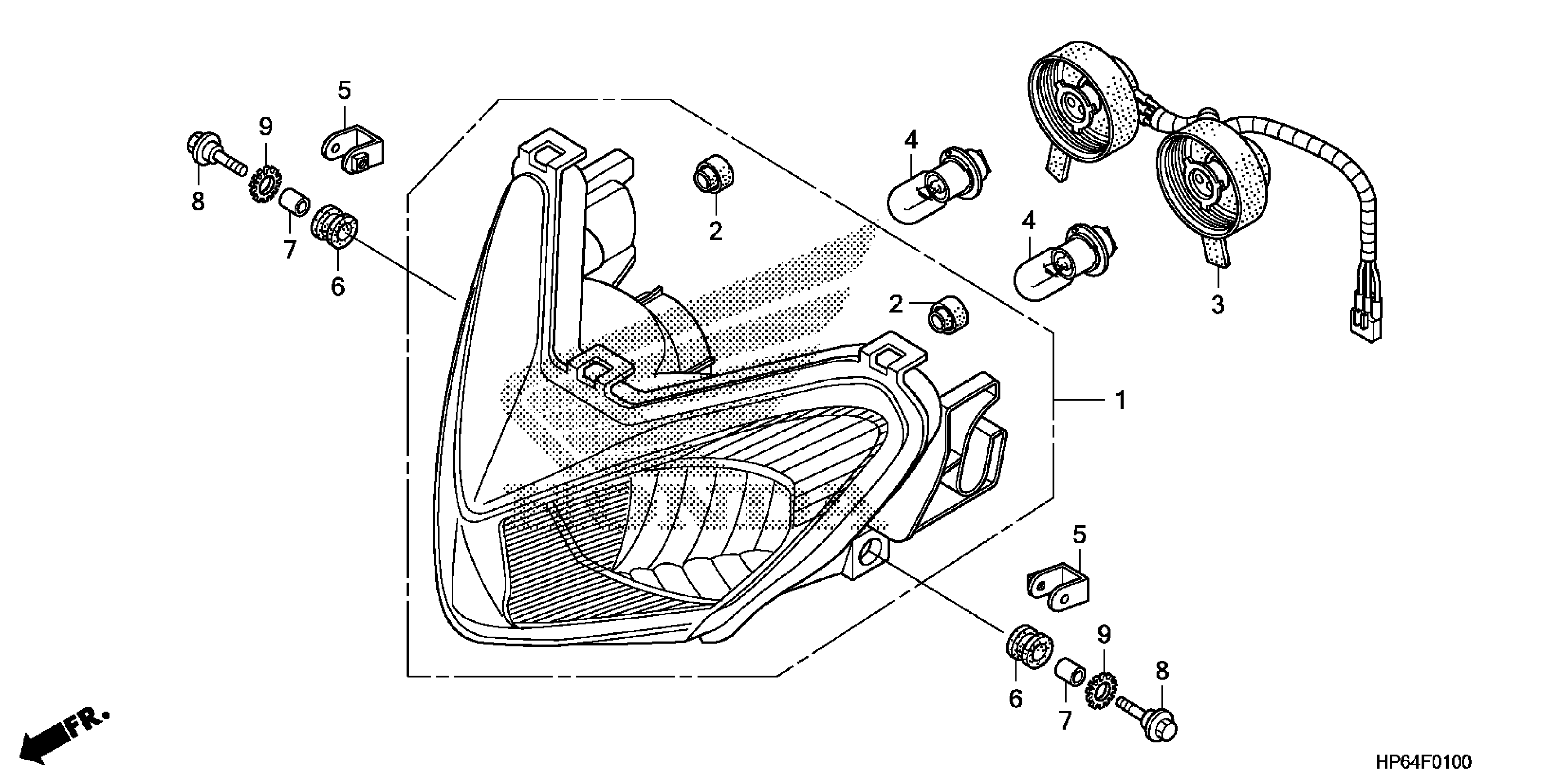 5
9
8
7
6
2
4
4
2
3
1
5
9
8
6
7
FR.
HP64F0100