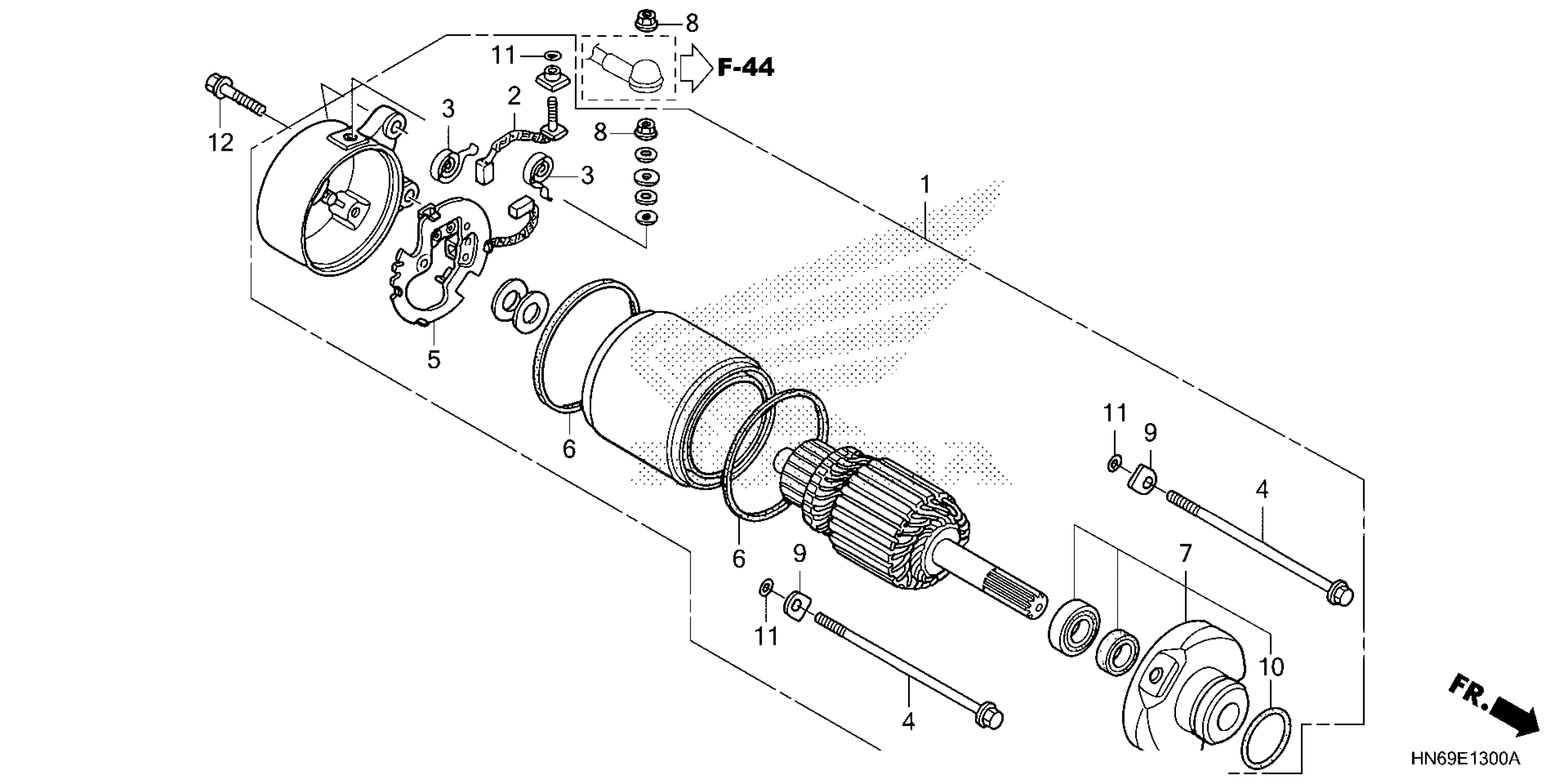 8
11
F-44
12
3
2
8
3
1
5
6
11
9
4
6
9
7
11
10
4
FR.
HN69E1300A