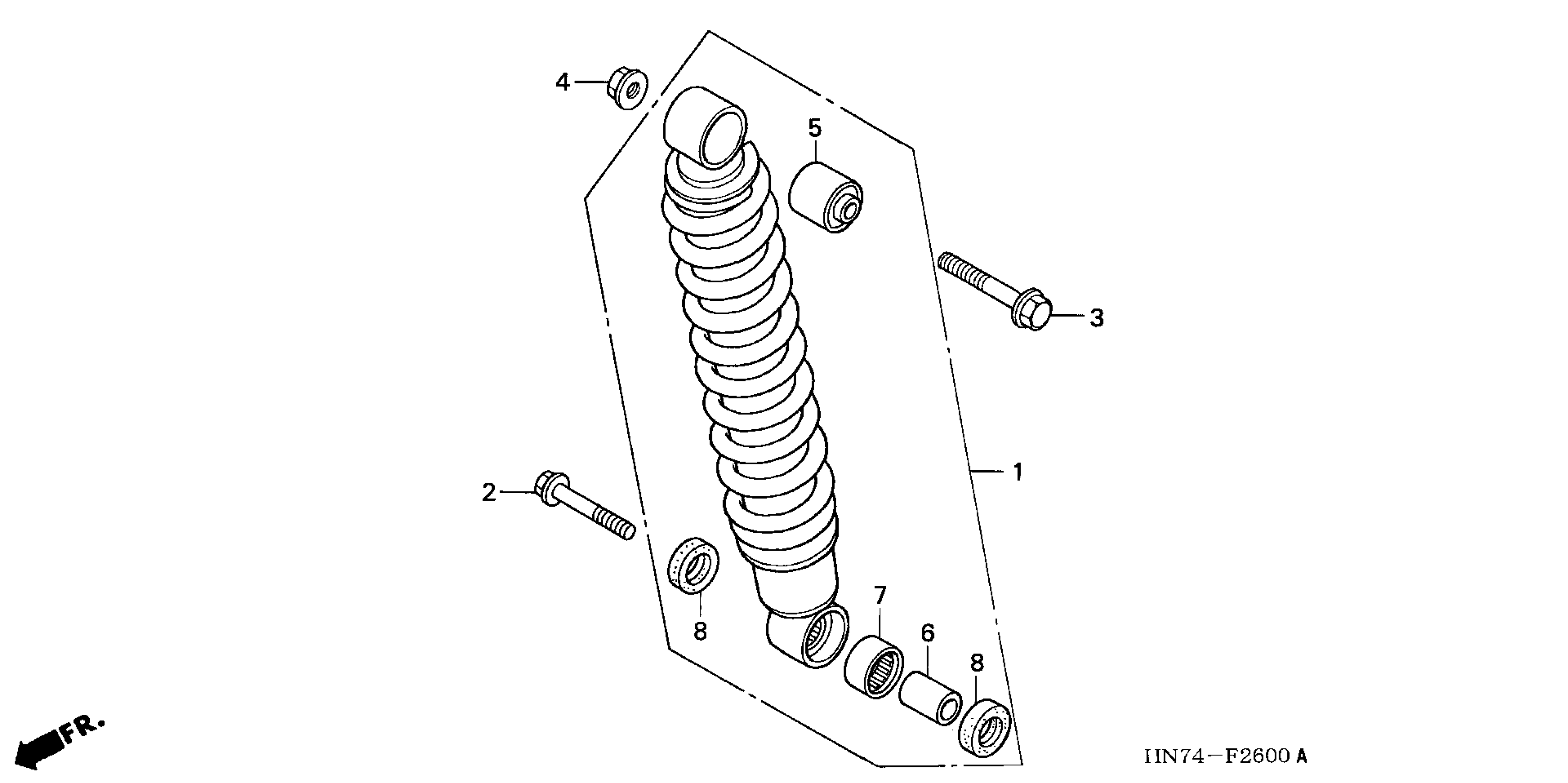 4
5
3
1
2
8
7
6
8
FR.
HN74－F2600 A