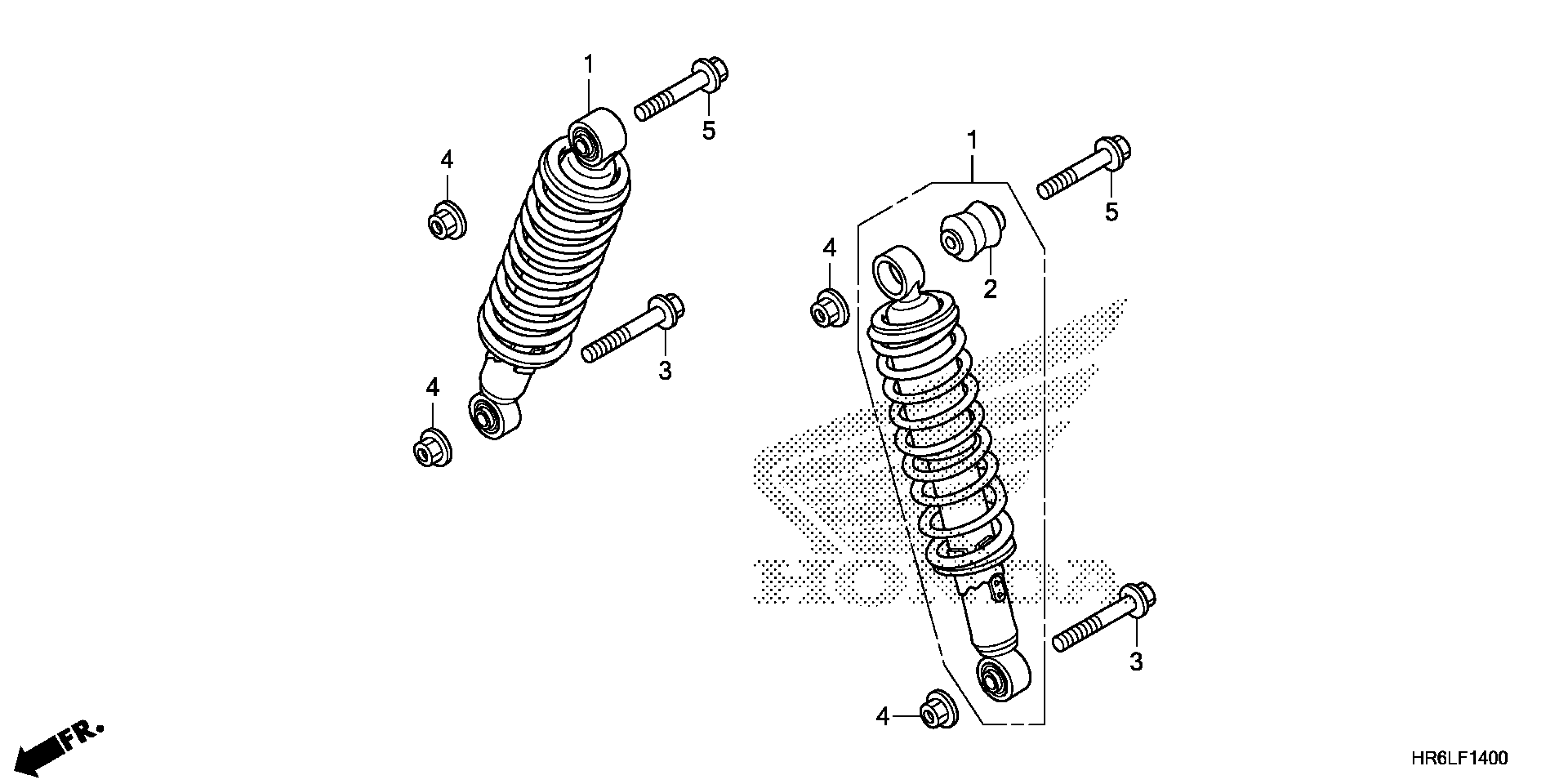 1
5
4
3
4
1
5
4
2
HONDA
3
4
FR.
HR6LF1400