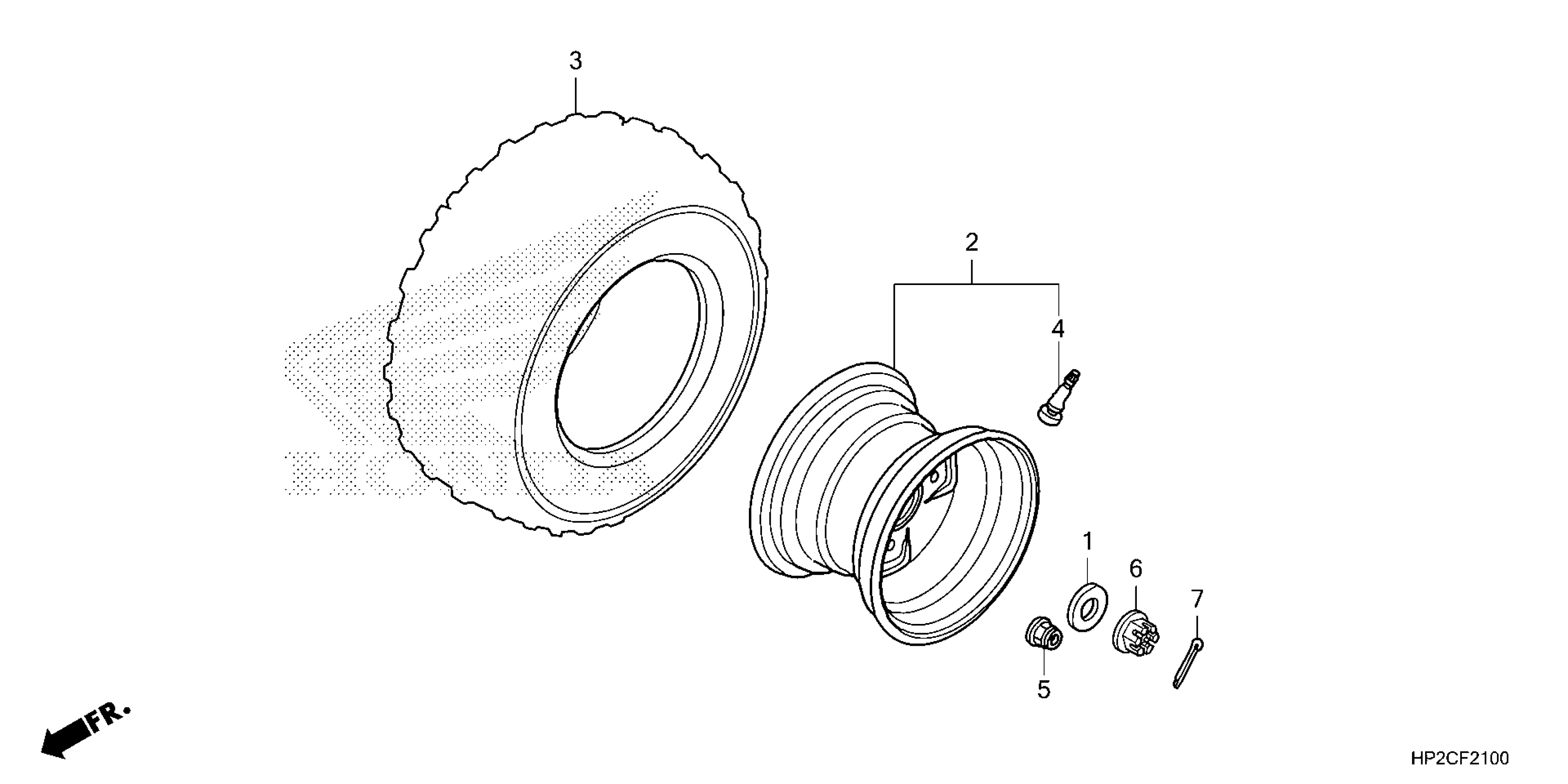 3

2

4

1

6

7

5

FR.

HP2CF2100