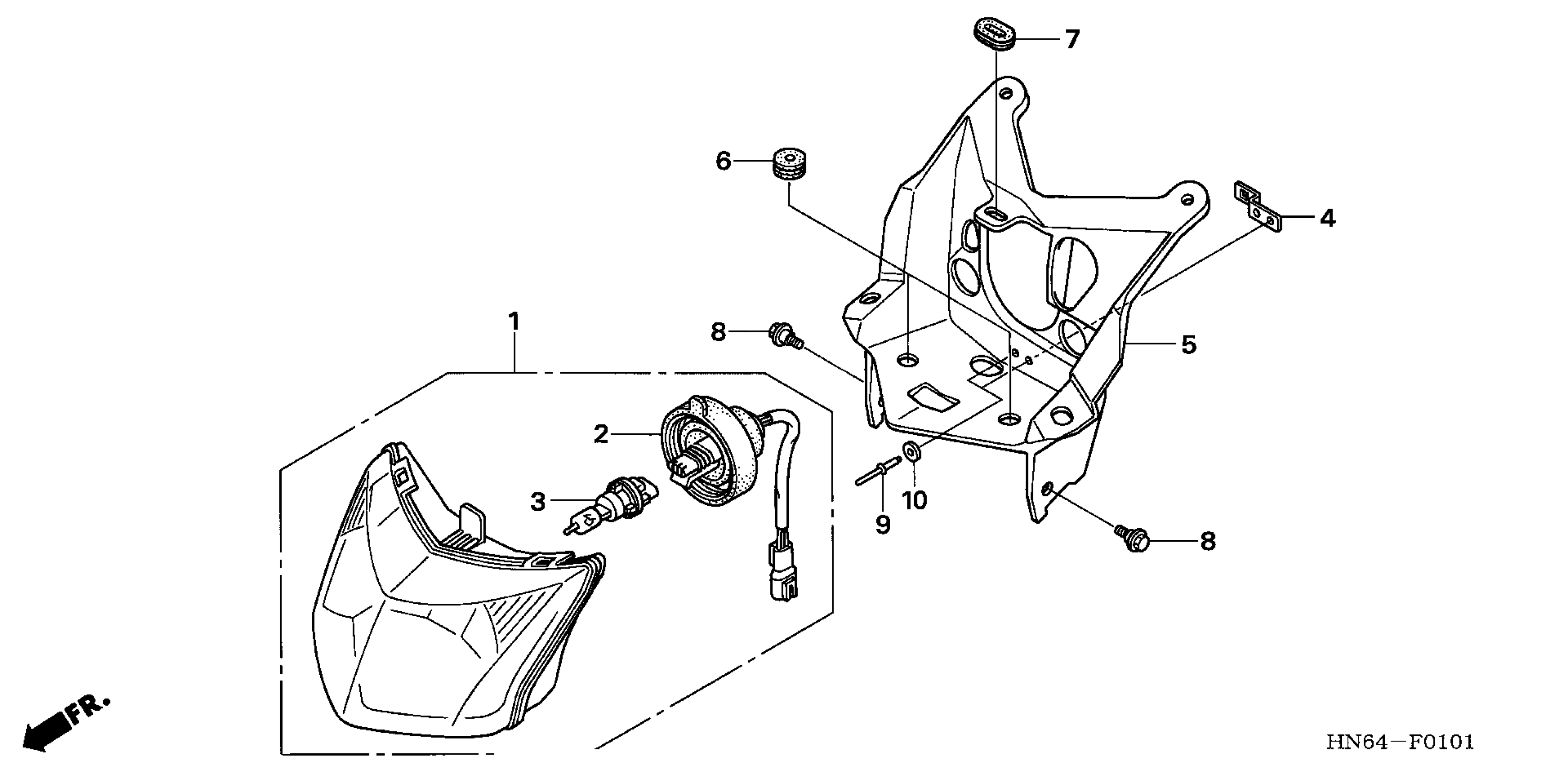 7
6
4
1
8
5
2
3
9
10
8
FR.
HN64—F0101