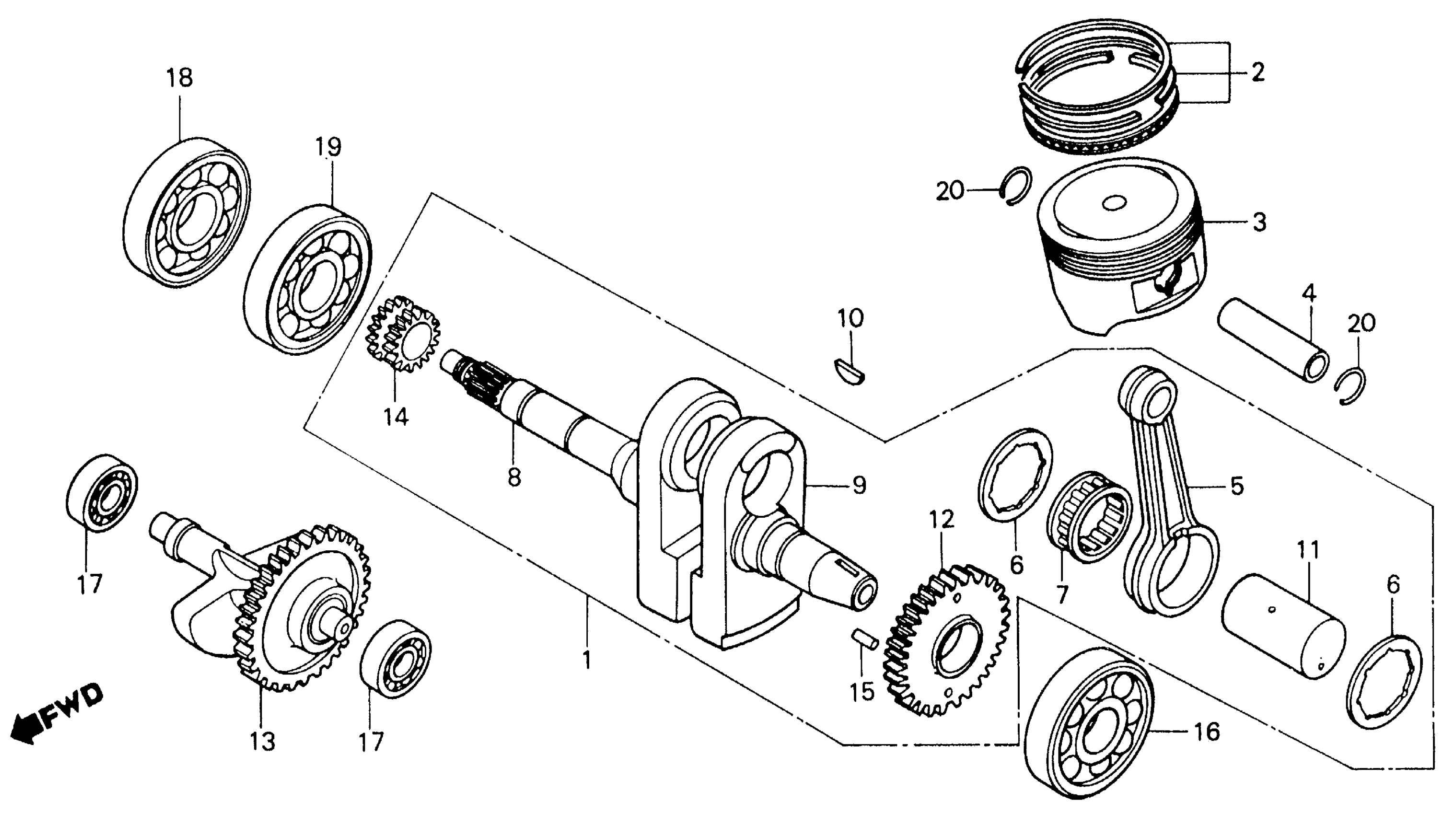 18
19
2
20
3
4
20
10
14
8
9
5
12
6
7
11
6
17
1
15
16
13
17
FWD