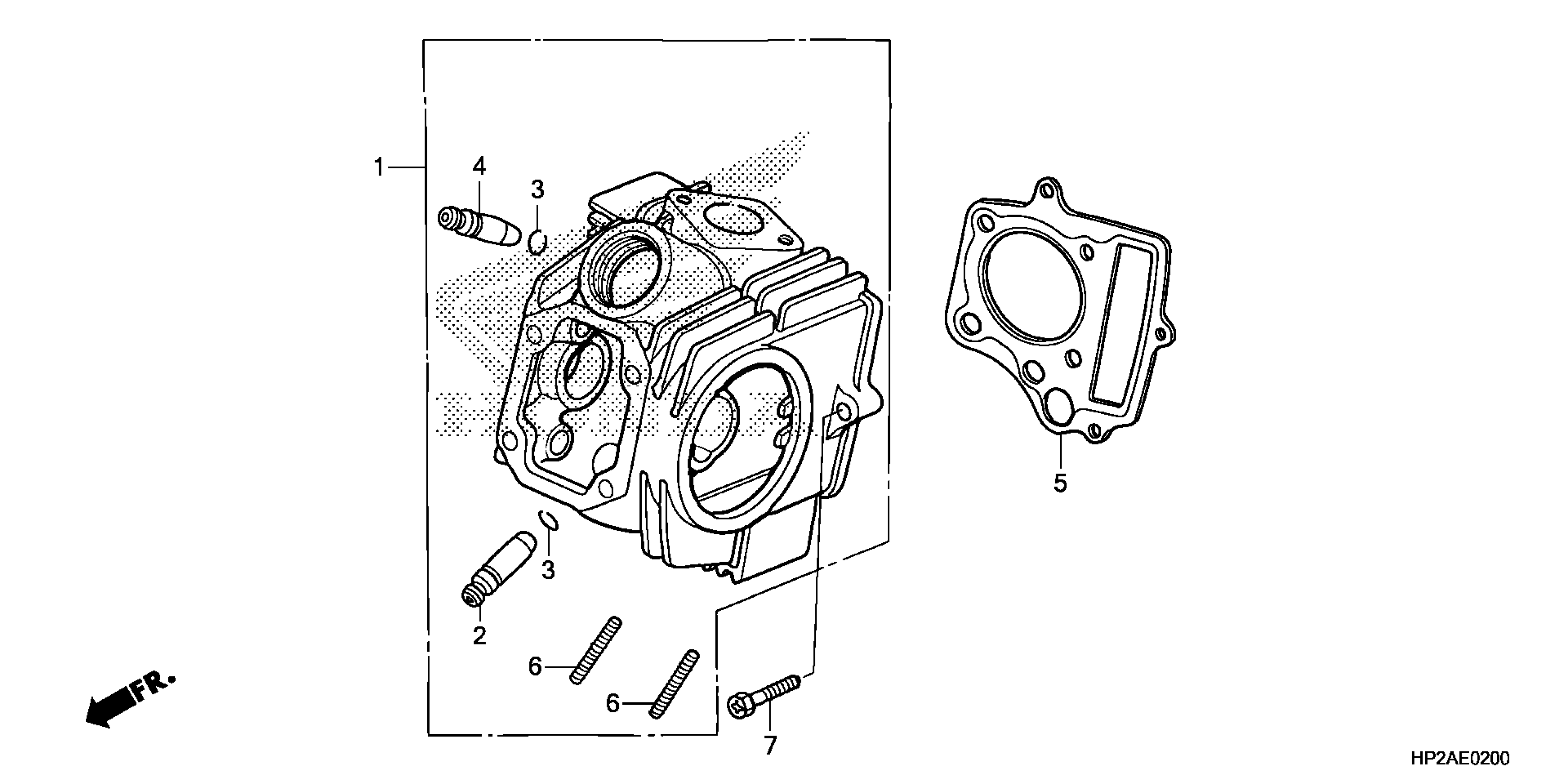 1
4
3
5
3
2
6
6
7
FR.
HP2AE0200