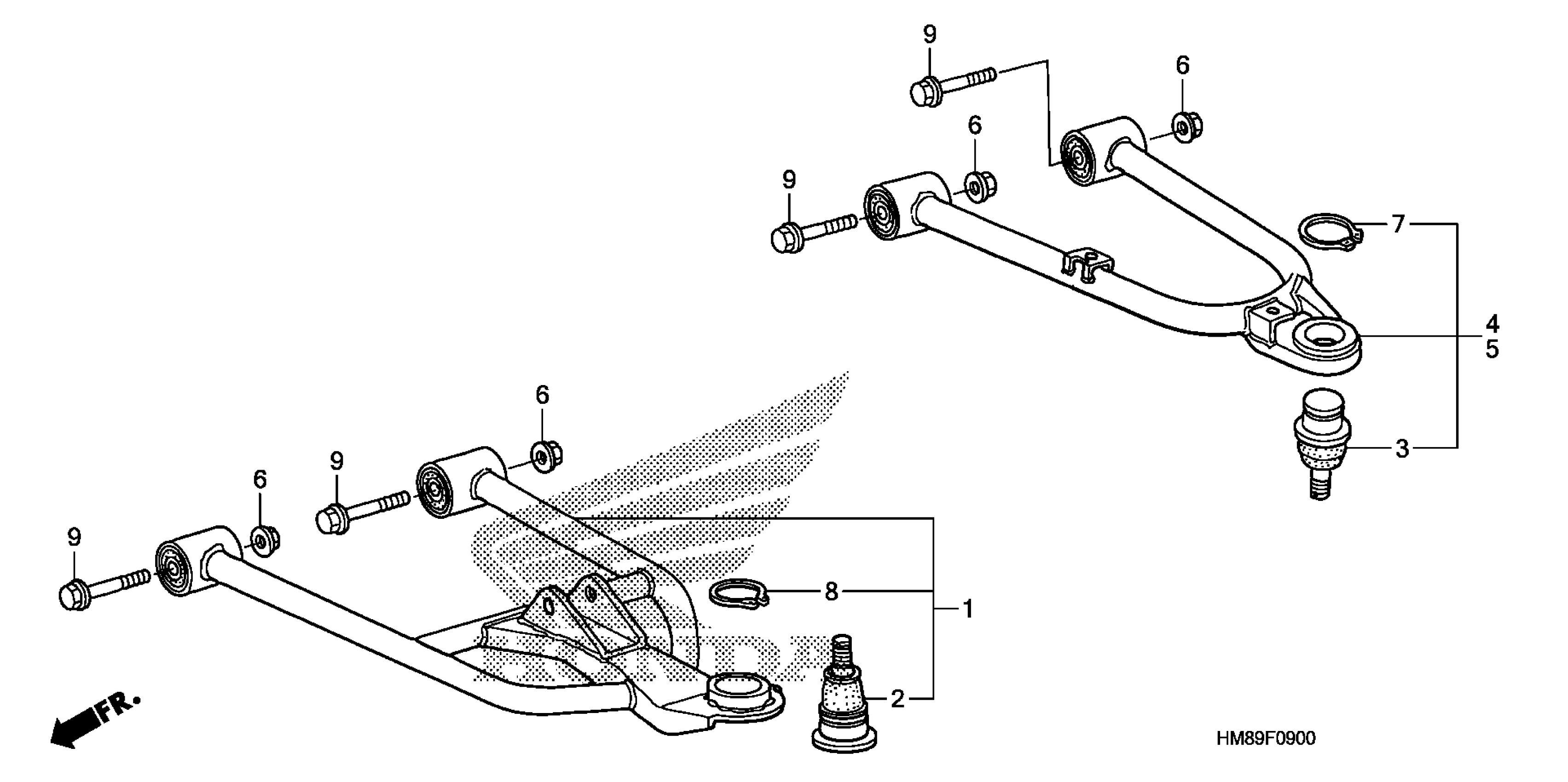 9
6
6
9
7
4
5
3
6
9
6
9
8
1
2
FR.
HM89F0900