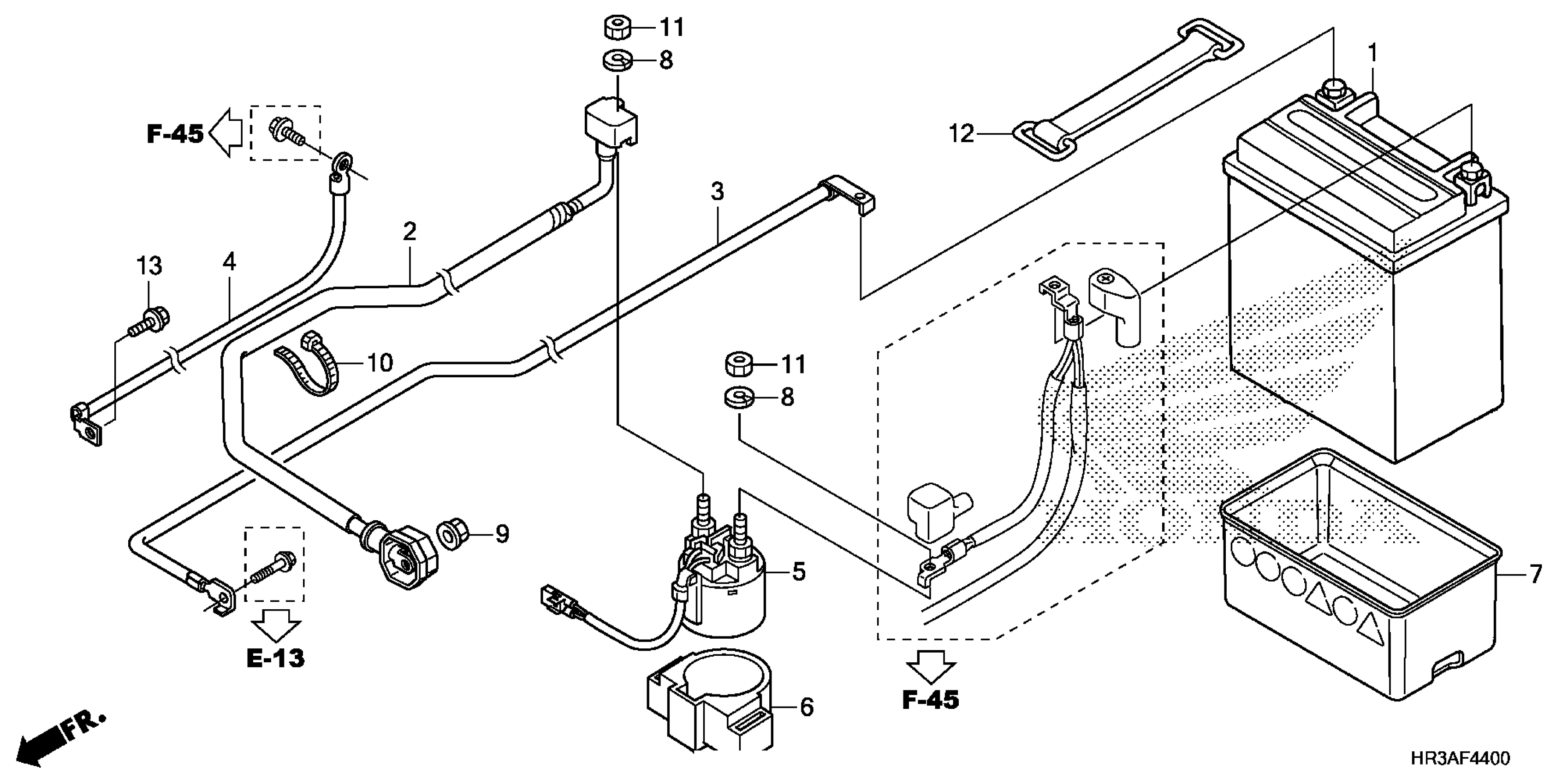 11
8
1
F-45
12
3
2
13
4
10
11
8
9
5
7
E-13
6
F-45
FR.
HR3AF4400