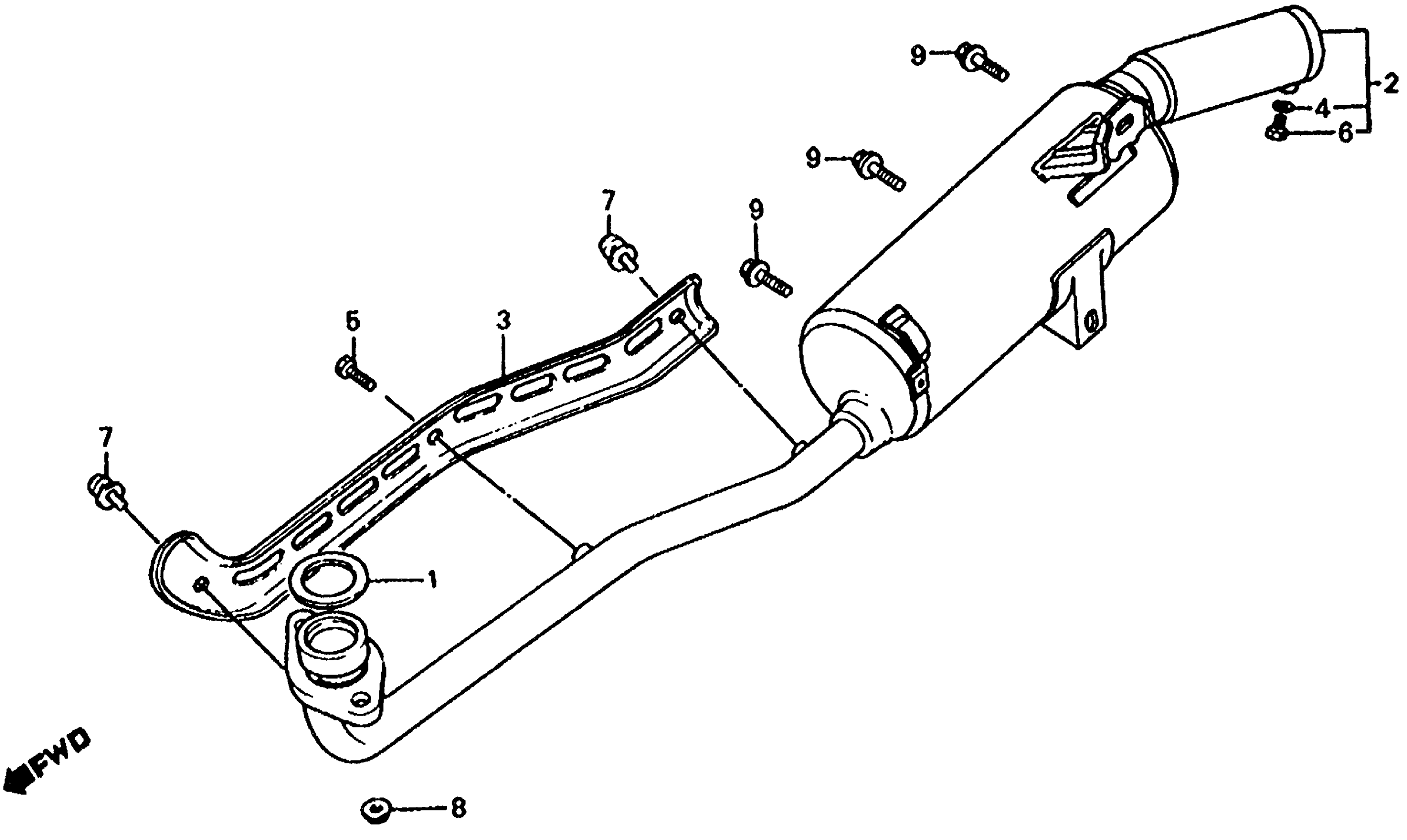 9
2
4
6
9
7
9
5
3
7
1
FWD
8