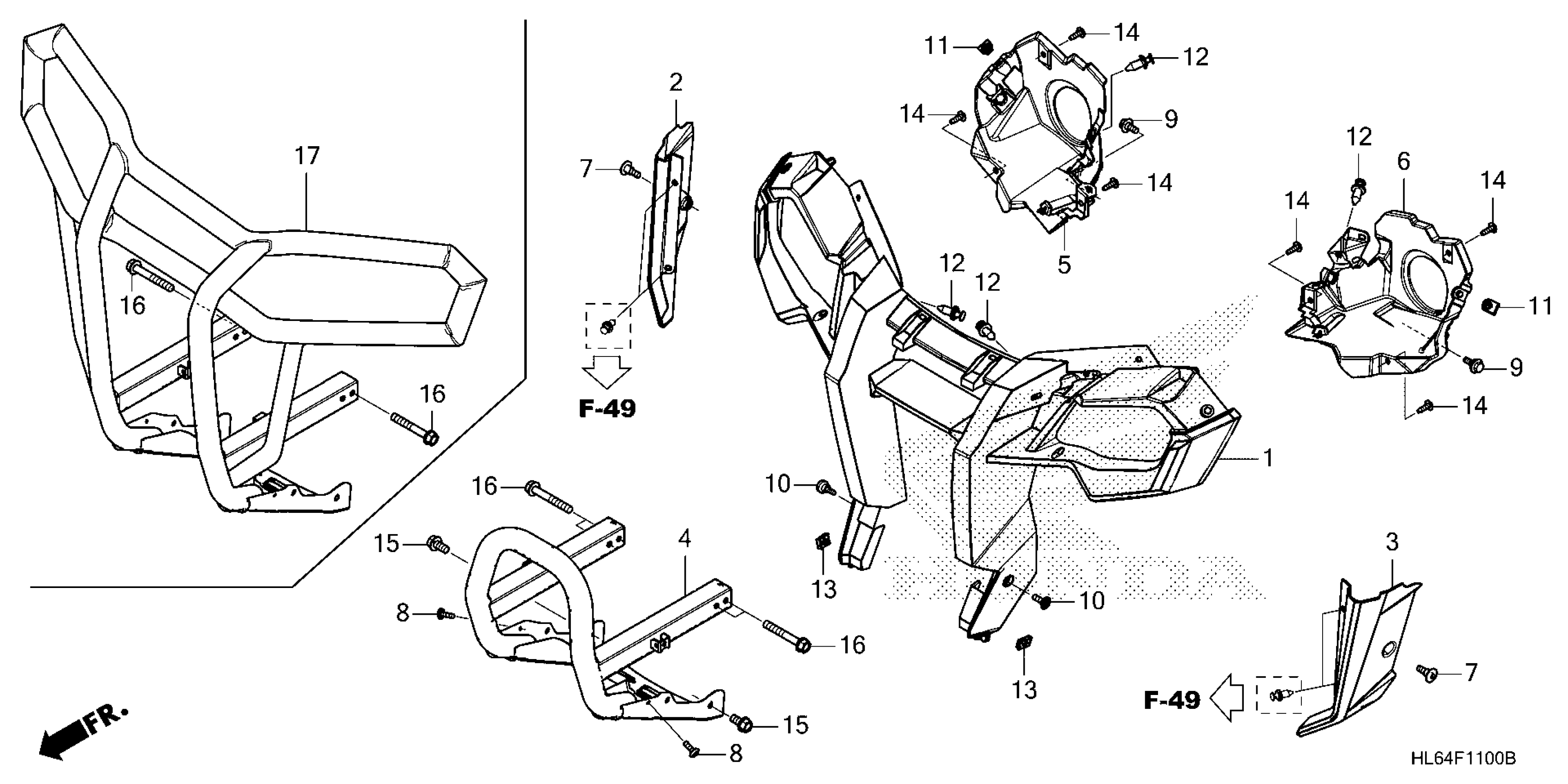 17
16
16
2
7
F-49
11
14
12
14
9
14
5
12
6
14
14
11
9
14
12
12
1
10
13
10
13
16
15
4
8
16
15
8
3
7
F-49
FR.
HONDA
HL64F1100B