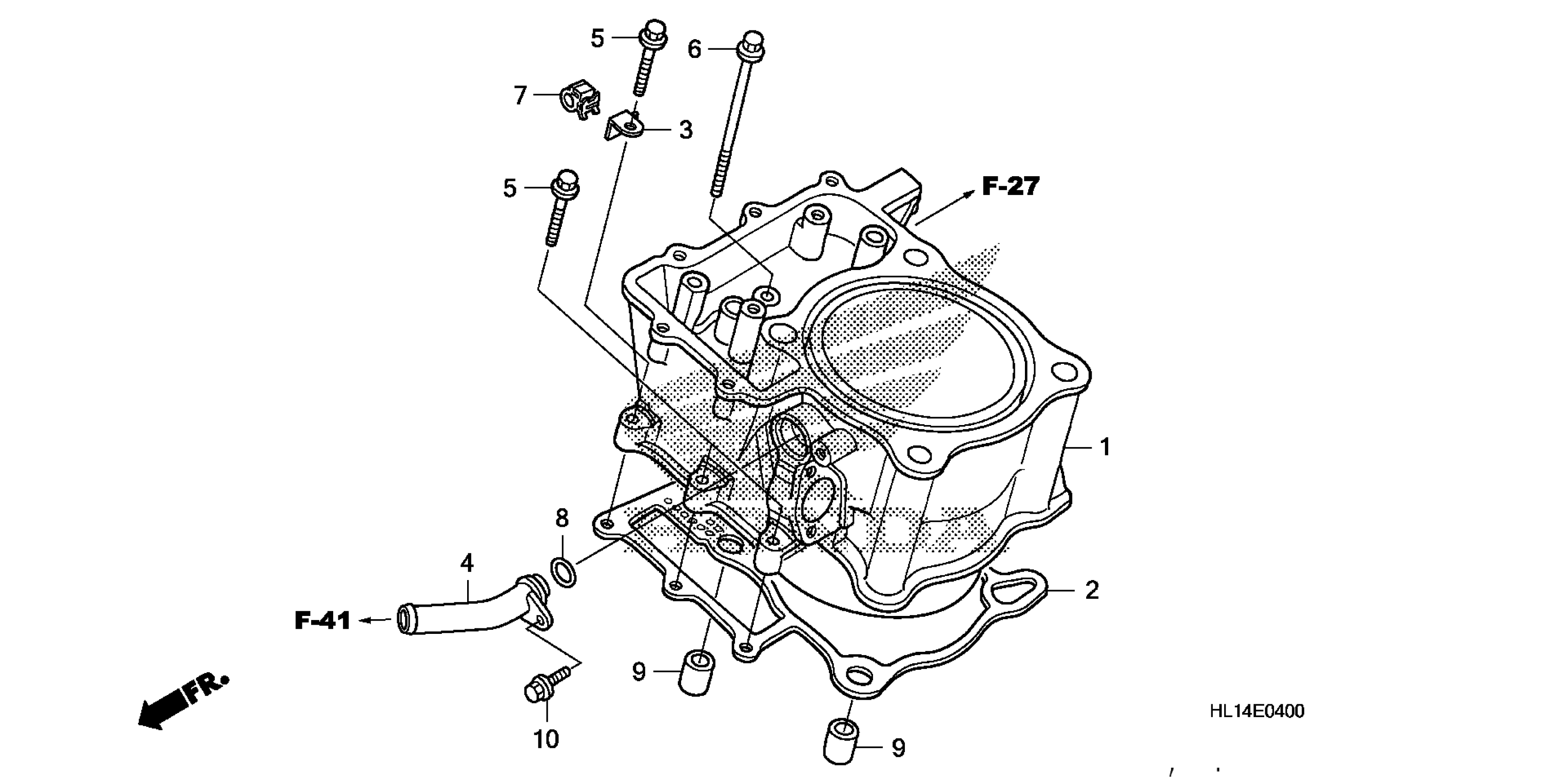 5
6
7
3
5
F-27
1
8
4
2
F-41
9
FR.
10
9
HL14E0400