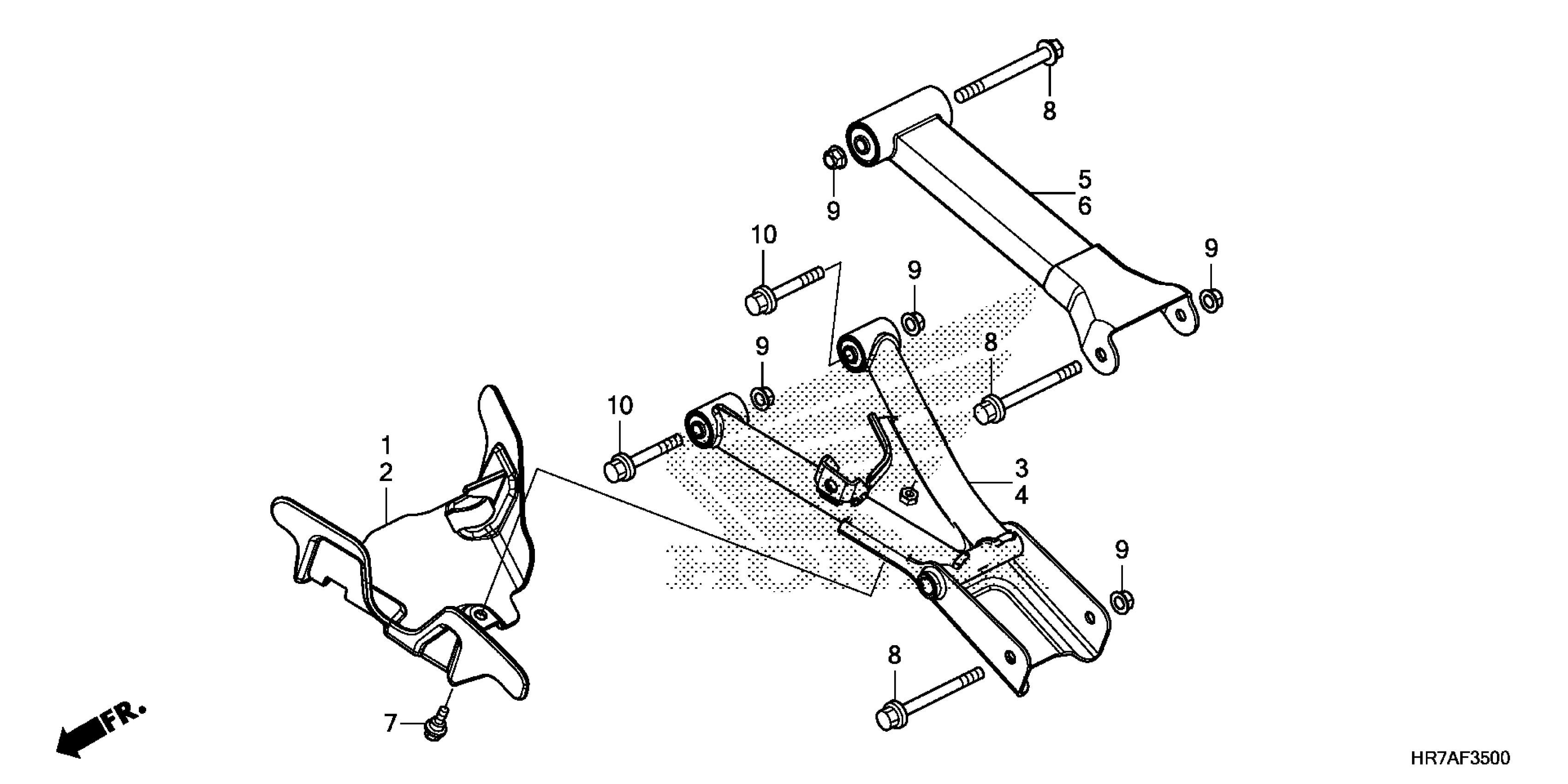 8

9

5
6

10

9

9

9

8

10

1
2

3
4

9

8

7

FR.

HR7AF3500