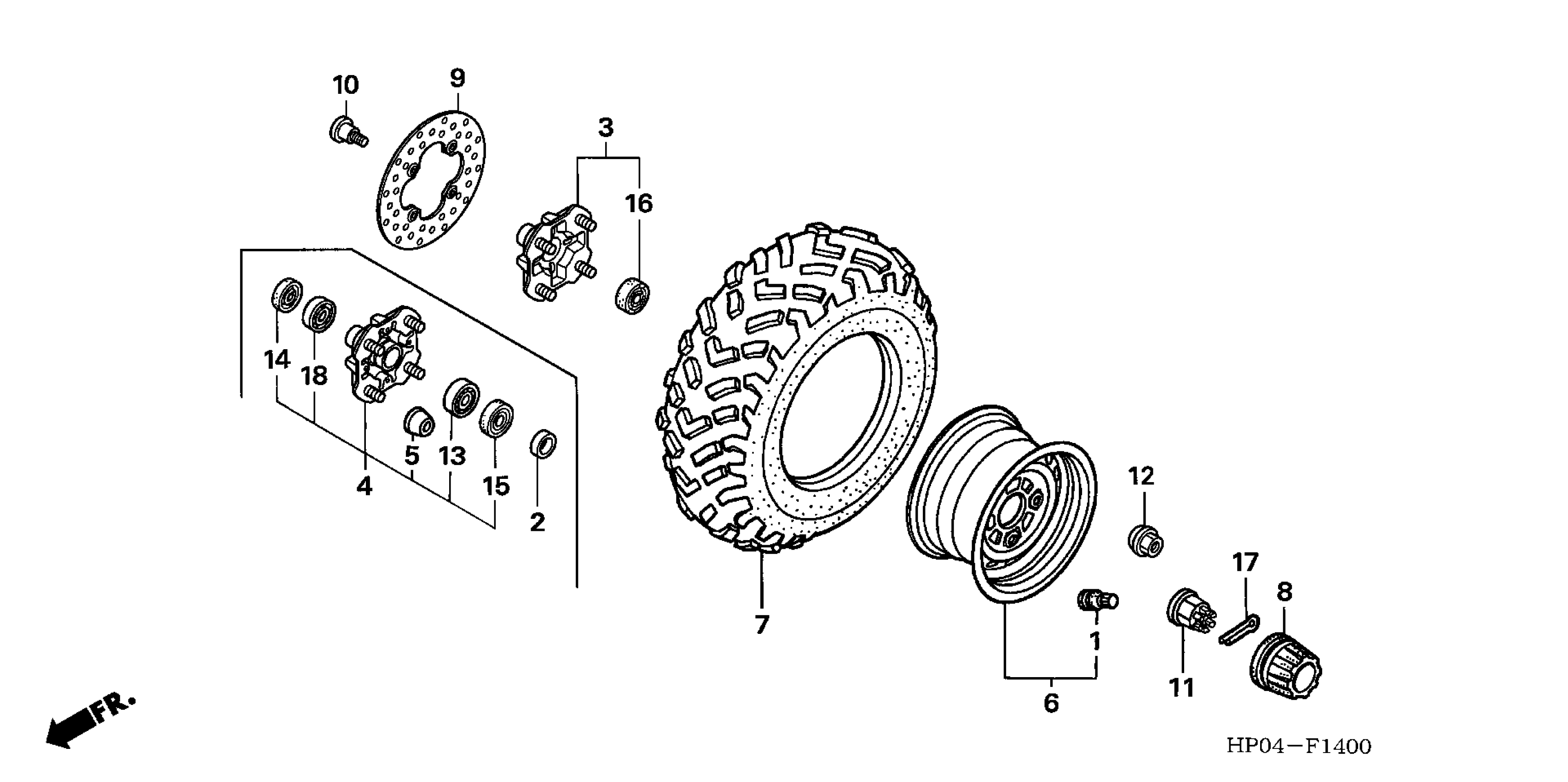 10
9
3
16
14
18
4
5
13
15
2
7
12
17
8
1
11
6
FR.
HP04—F1400