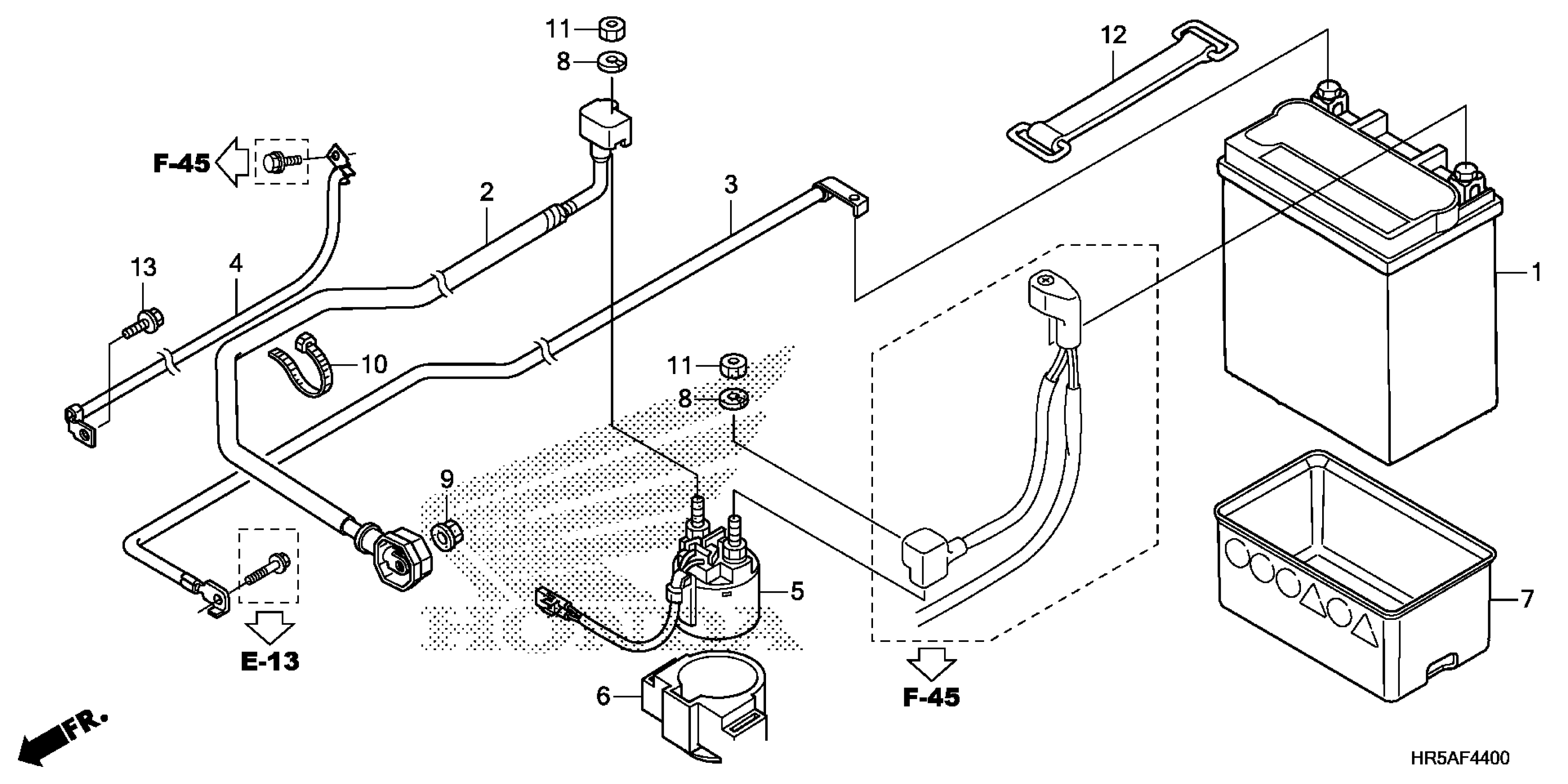 11
8
12
F-45
2
3
13
4
1
10
11
8
9
5
7
E-13
6
F-45
FR.
HR5AF4400