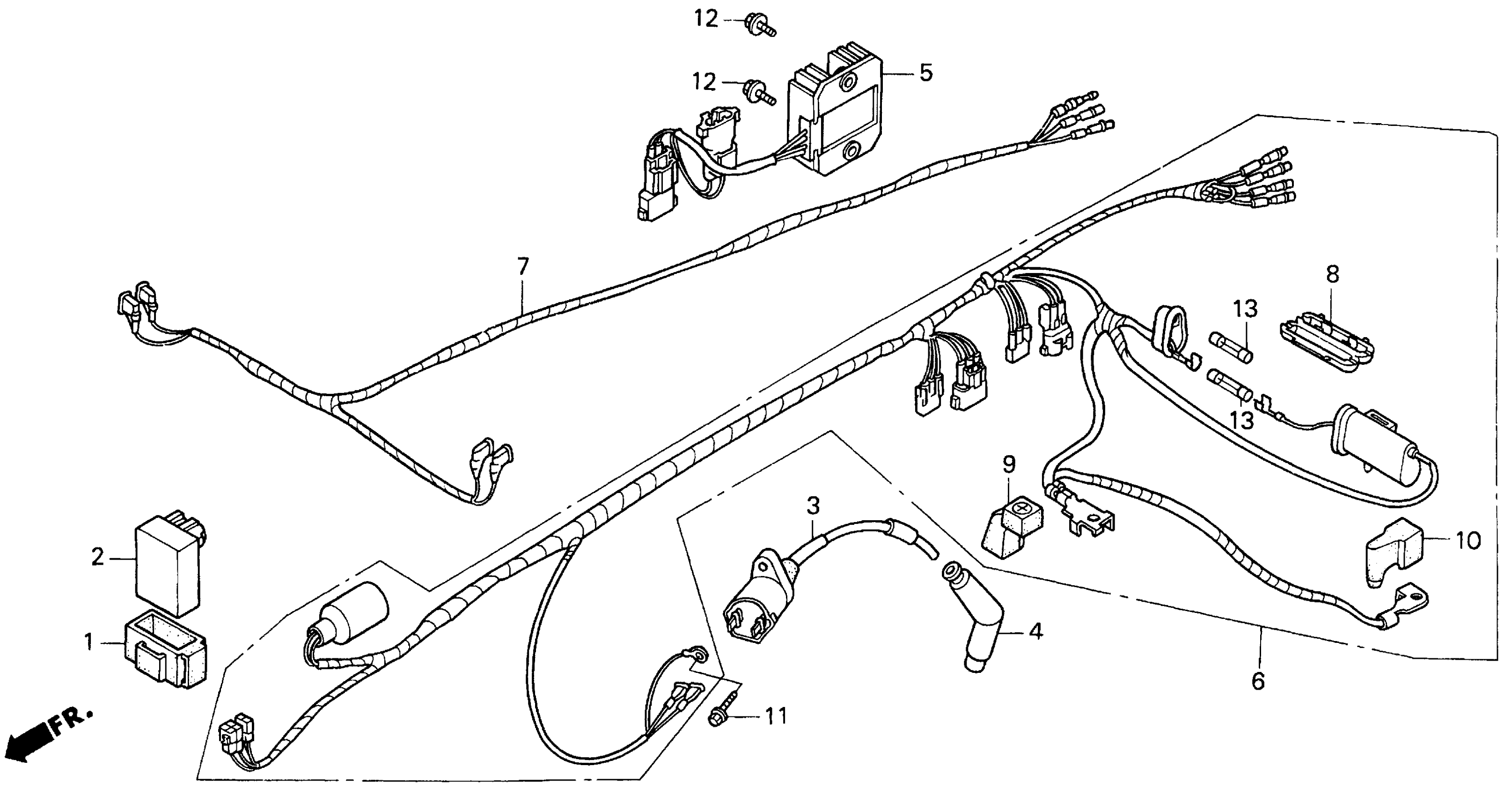 12
12
5
7
8
13
13
9
3
2
10
1
4
6
11
FR.