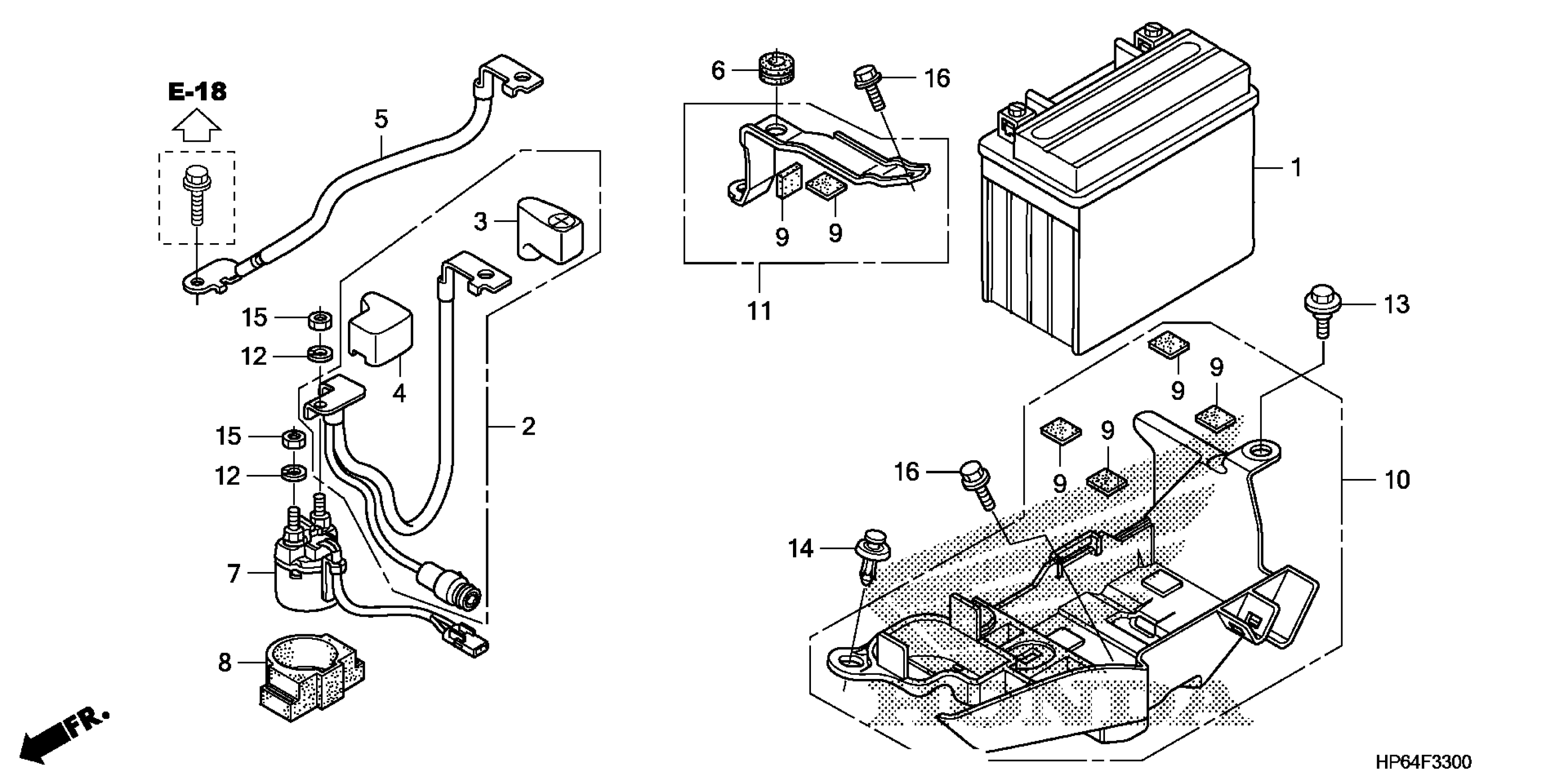 E-18

5

3

15

12

4

2

15

12

7

8

FR.

6

16

9

9

11

1

13

9

9

9

9

16

10

14

HP64F3300